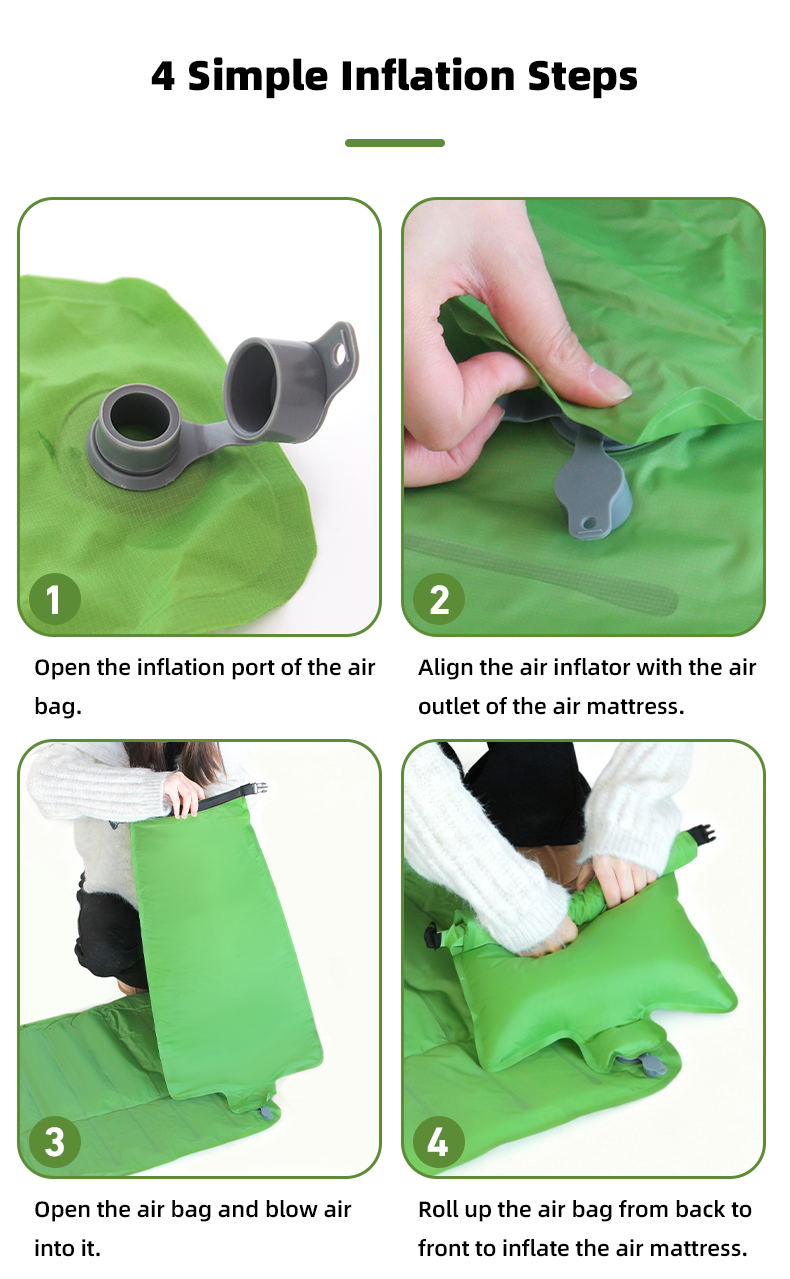 4 Simple Inflation Steps

1

Open the inflation port of the air bag.

2

Align the air inflator with the air outlet of the air mattress.

3

Open the air bag and blow air into it.

4

Roll up the air bag from back to front to inflate the air mattress.