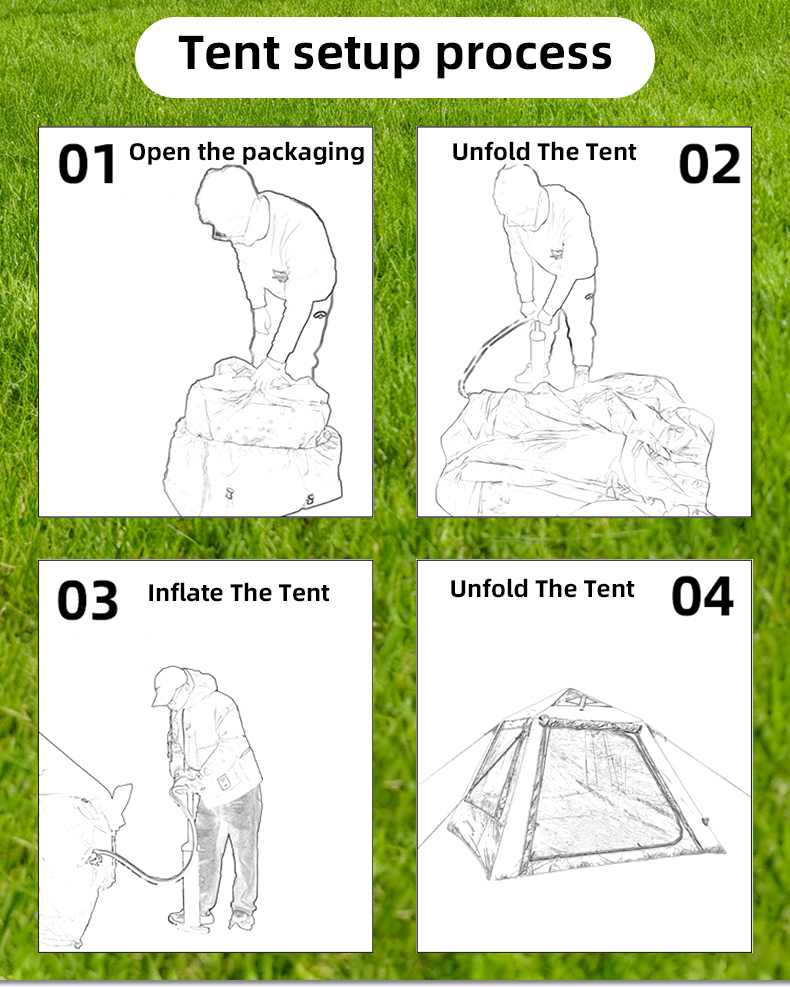 Tent setup process

01 Open the packaging

Unfold The Tent 02

03 Inflate The Tent

Unfold The Tent 04