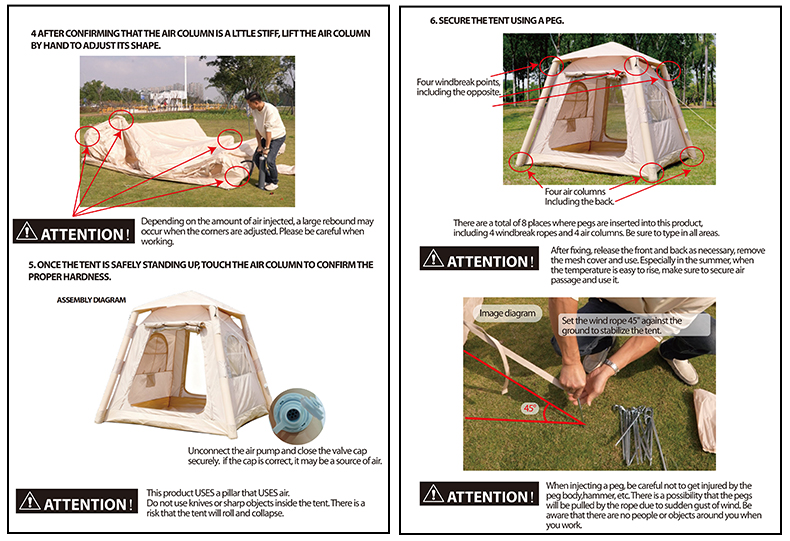 4 AFTER CONFIRMING THAT THE AIR COLUMN IS A LTTLE STIFF, LIFT THE AIR COLUMN BY HAND TO ADJUST ITS SHAPE.

ATTENTION!

Depending on the amount of air injected, a large rebound may occur when the corners are adjusted. Please be careful when working.

5. ONCE THE TENT IS SAFELY STANDING UP, TOUCH THE AIR COLUMN TO CONFIRM THE PROPER HARDNESS.

ASSEMBLY DIAGRAM

Unconnect the air pump and close the valve cap securely. if the cap is correct, it may be a source of air.

ATTENTION!

This product USES a pillar that USES air.
Do not use knives or sharp objects inside the tent. There is a risk that the tent will roll and collapse.

6. SECURE THE TENT USING A PEG.

Four windbreak points, including the opposite.

Four air columns Including the back.

There are a total of 8 places where pegs are inserted into this product, including 4 windbreak ropes and 4 air columns. Be sure to type in all areas.

ATTENTION!

After fixing, release the front and back as necessary, remove the mesh cover and use. Especially in the summer, when the temperature is easy to rise, make sure to secure air passage and use it.

Image diagram

Set the wind rope 45° against the ground to stabilize the tent.

45°

ATTENTION!

When injecting a peg, be careful not to get injured by the peg body,hammer, etc. There is a possibility that the pegs will be pulled by the rope due to sudden gust of wind. Be aware that there are no people or objects around you when you work.