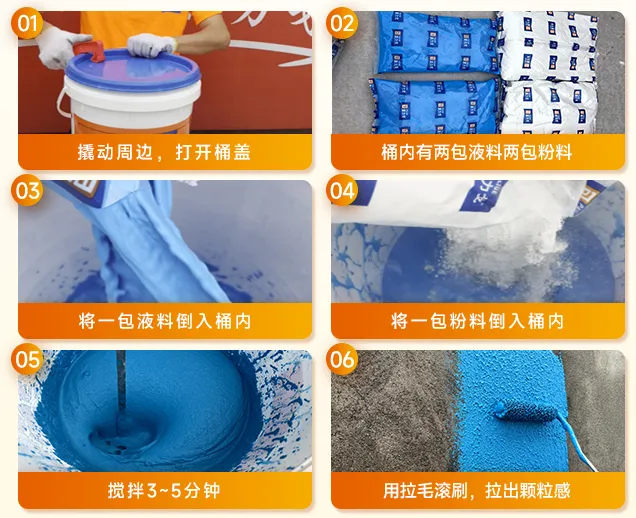 01
撬动周边，打开桶盖

02
桶内有两包液料两包粉料

03
将一包液料倒入桶内

04
将一包粉料倒入桶内

05
搅拌3~5分钟

06
用拉毛滚刷，拉出颗粒感