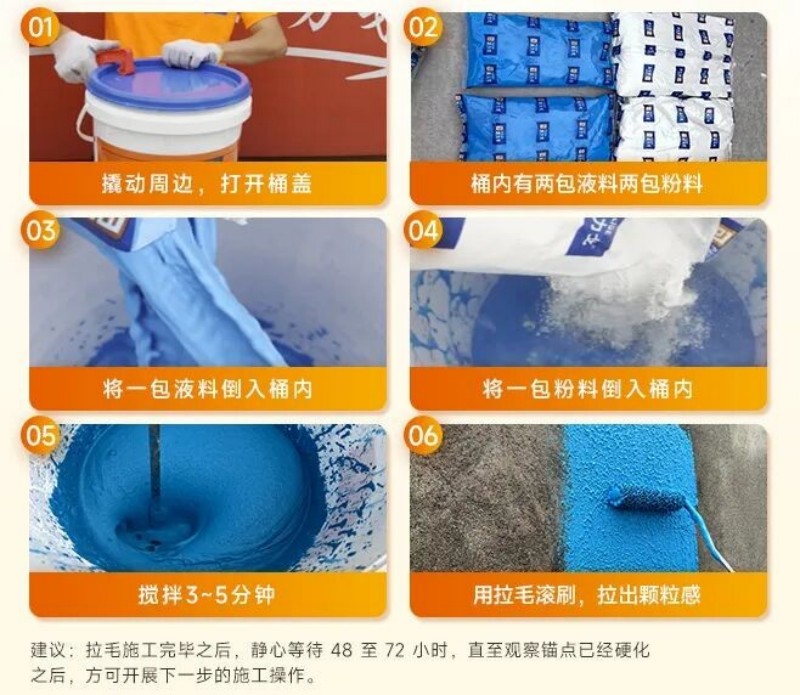 01
撬动周边，打开桶盖

02
桶内有两包液料两包粉料

03
将一包液料倒入桶内

04
将一包粉料倒入桶内

05
搅拌3~5分钟

06
用拉毛滚刷，拉出颗粒感

建议：拉毛施工完毕之后，静心等待 48 至 72 小时，直至观察锚点已经硬化之后，方可开展下一步的施工操作。