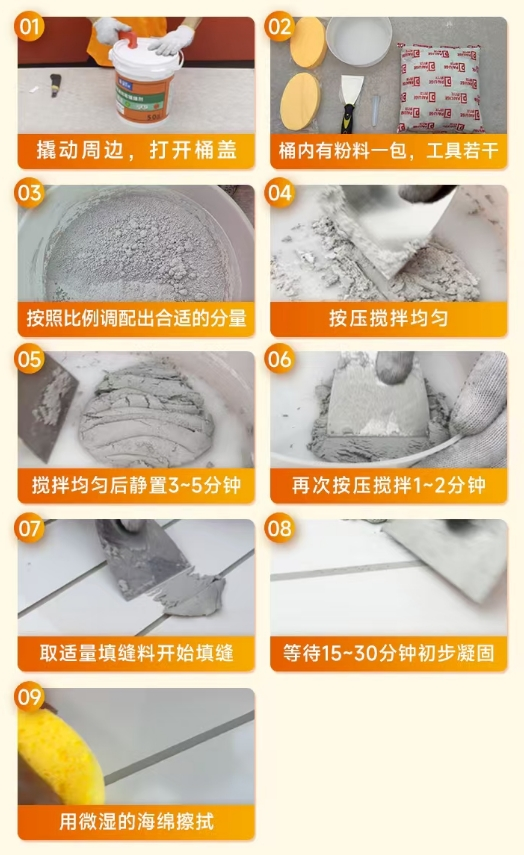 01
撬动周边，打开桶盖

02
桶内有粉料一包，工具若干

03
按照比例调配出合适的分量

04
按压搅拌均匀

05
搅拌均匀后静置3~5分钟

06
再次按压搅拌1~2分钟

07
取适量填缝料开始填缝

08
等待15~30分钟初步凝固

09
用微湿的海绵擦拭