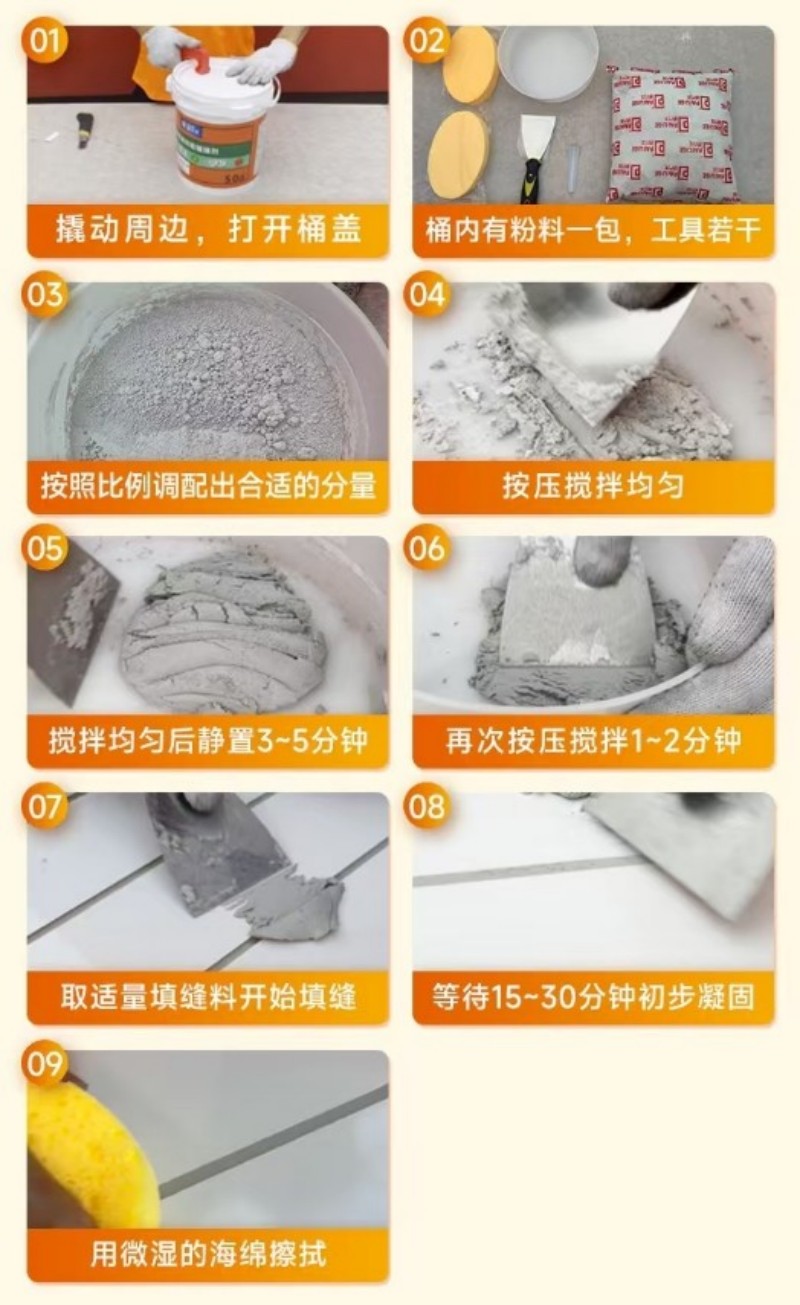 01
撬动周边，打开桶盖

02
桶内有粉料一包，工具若干

03
按照比例调配出合适的分量

04
按压搅拌均匀

05
搅拌均匀后静置3~5分钟

06
再次按压搅拌1~2分钟

07
取适量填缝料开始填缝

08
等待15~30分钟初步凝固

09
用微湿的海绵擦拭