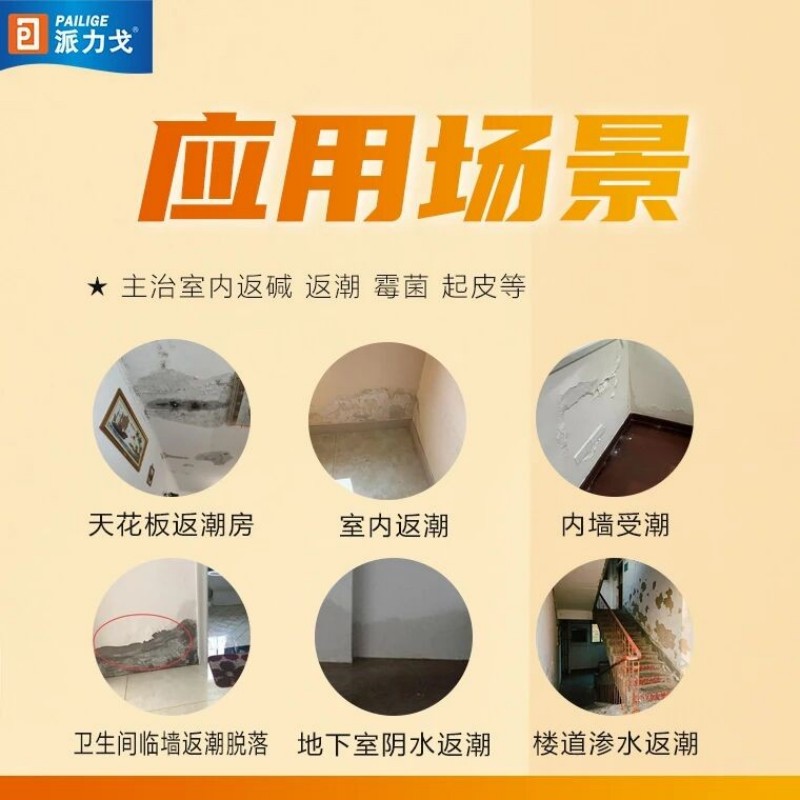 PAILIGE 派力戈®

应用场景

★ 主治室内返碱 返潮 霉菌 起皮等

天花板返潮房

室内返潮

内墙受潮

卫生间临墙返潮脱落

地下室阴水返潮

楼道渗水返潮