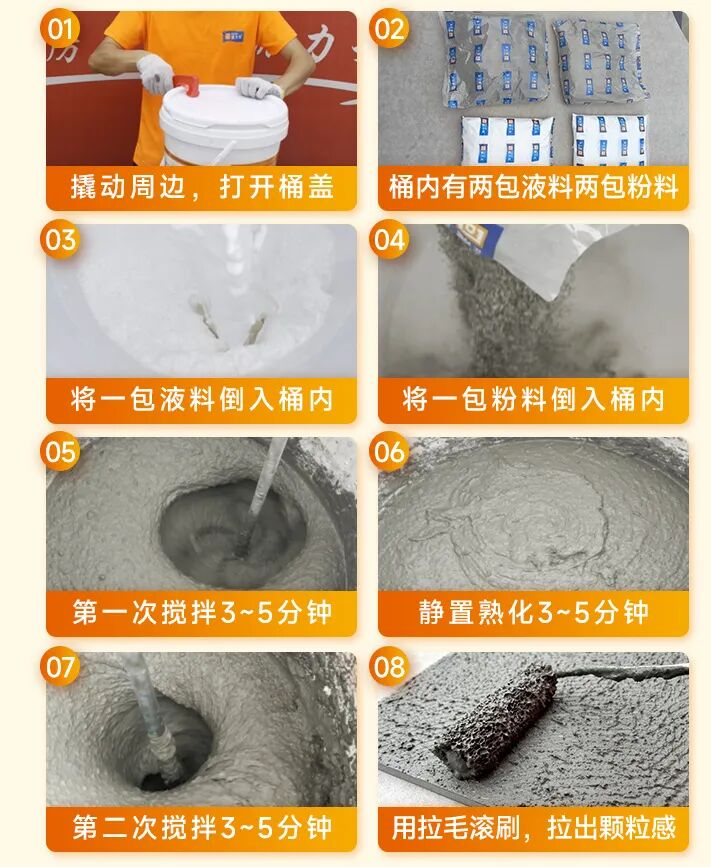 01
撬动周边，打开桶盖

02
桶内有两包液料两包粉料

03
将一包液料倒入桶内

04
将一包粉料倒入桶内

05
第一次搅拌3~5分钟

06
静置熟化3~5分钟

07
第二次搅拌3~5分钟

08
用拉毛滚刷，拉出颗粒感