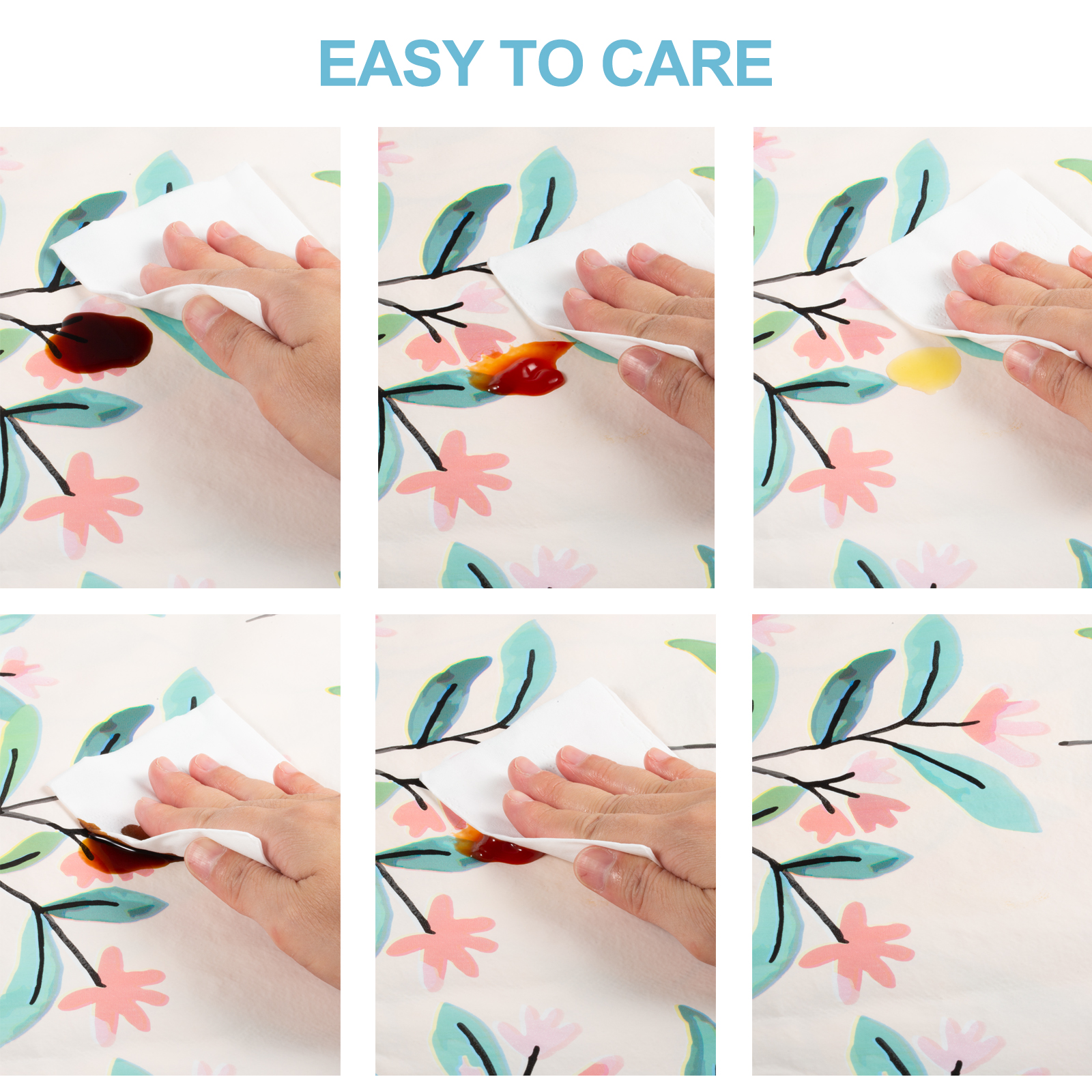 EASY TO CARE