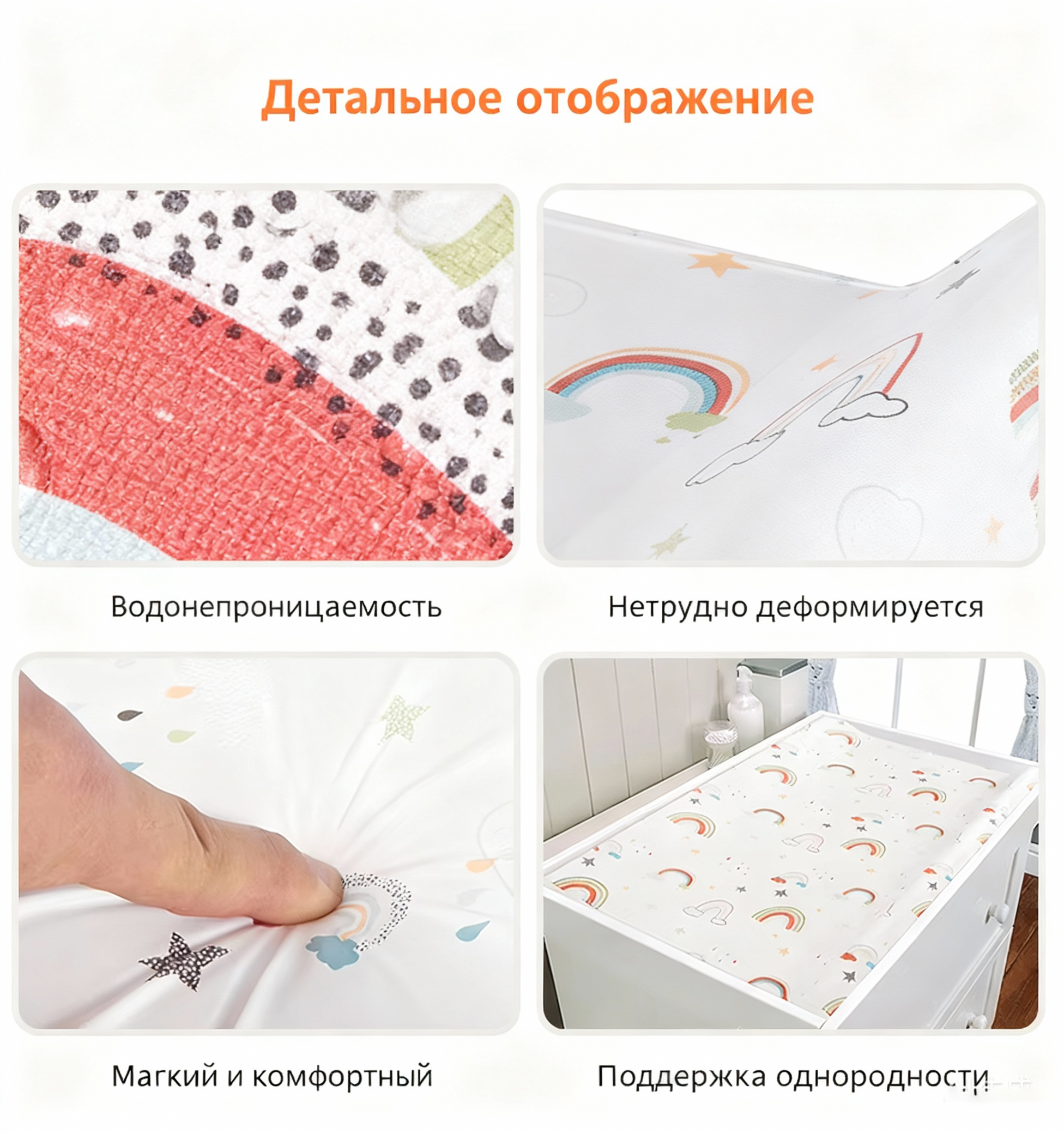 Детальное отображение

Водонепроницаемость

Нетрудно деформируется

Магкий и комфортный

Поддержка однородности