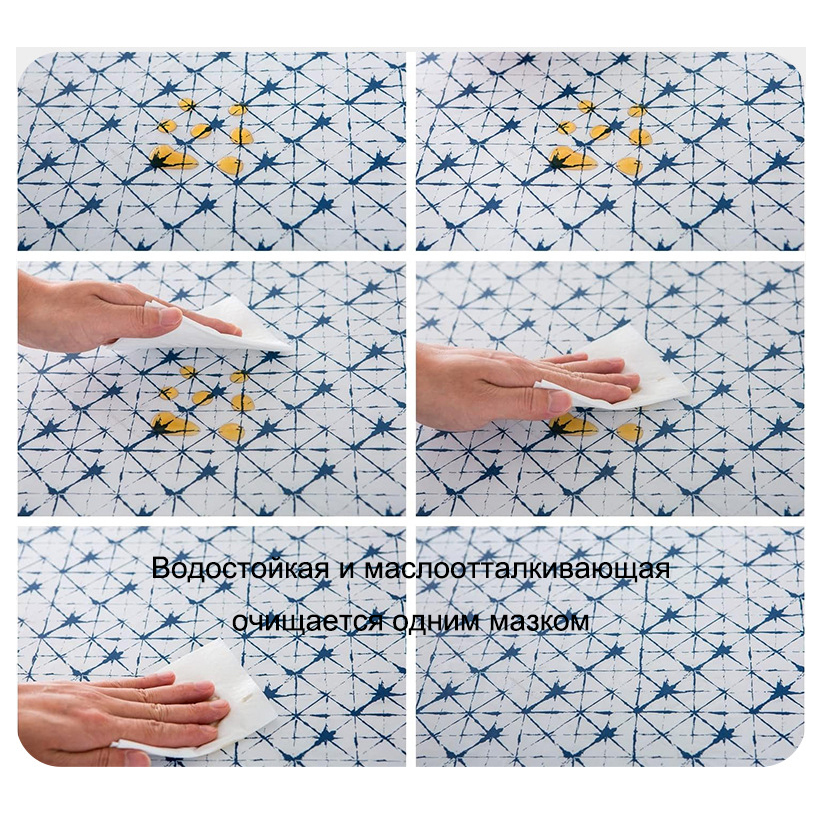 Водостойкая и маслоотталкивающая

очищается одним мазком