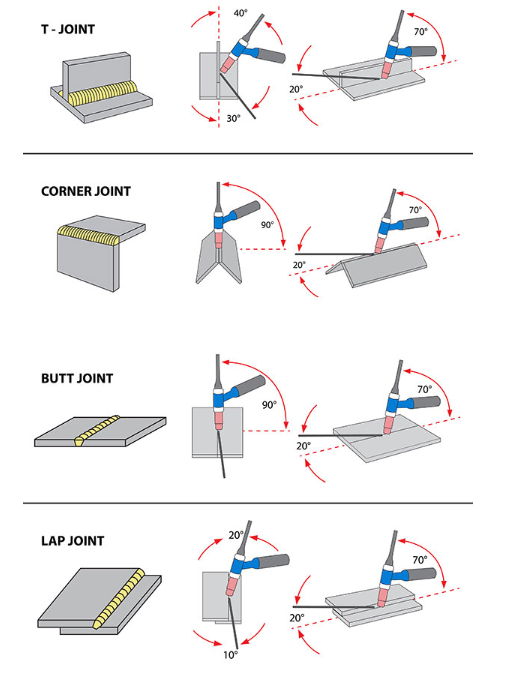 T - JOINT

40°

30°

70°

20°

CORNER JOINT

90°

70°

20°

BUTT JOINT

90°

70°

20°

LAP JOINT

20°

10°

70°

20°