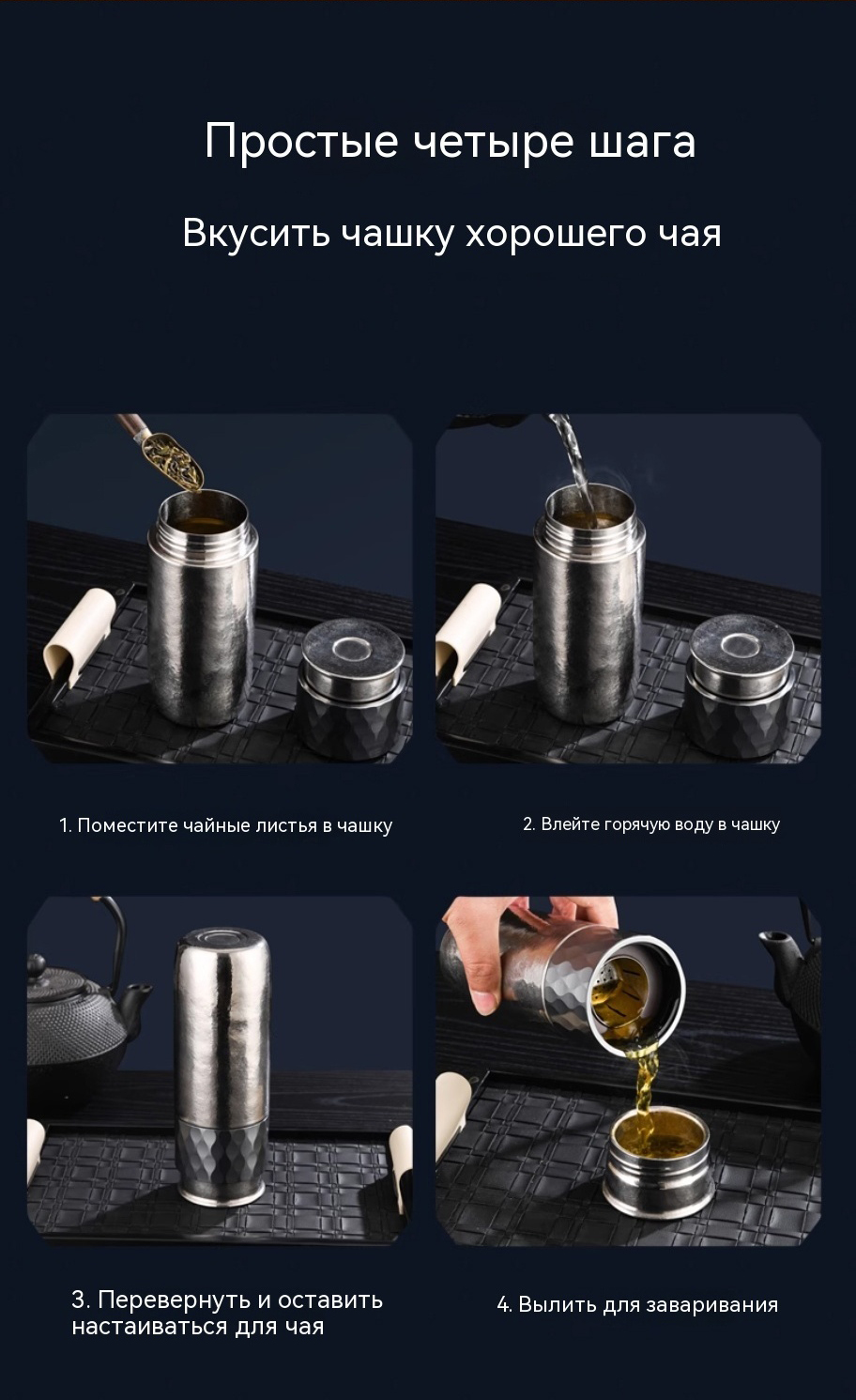 Простые четыре шага

Вкусить чашку хорошего чая

1. Поместите чайные листья в чашку

2. Влейте горячую воду в чашку

3. Перевернуть и оставить настаиваться для чая

4. Вылить для заваривания