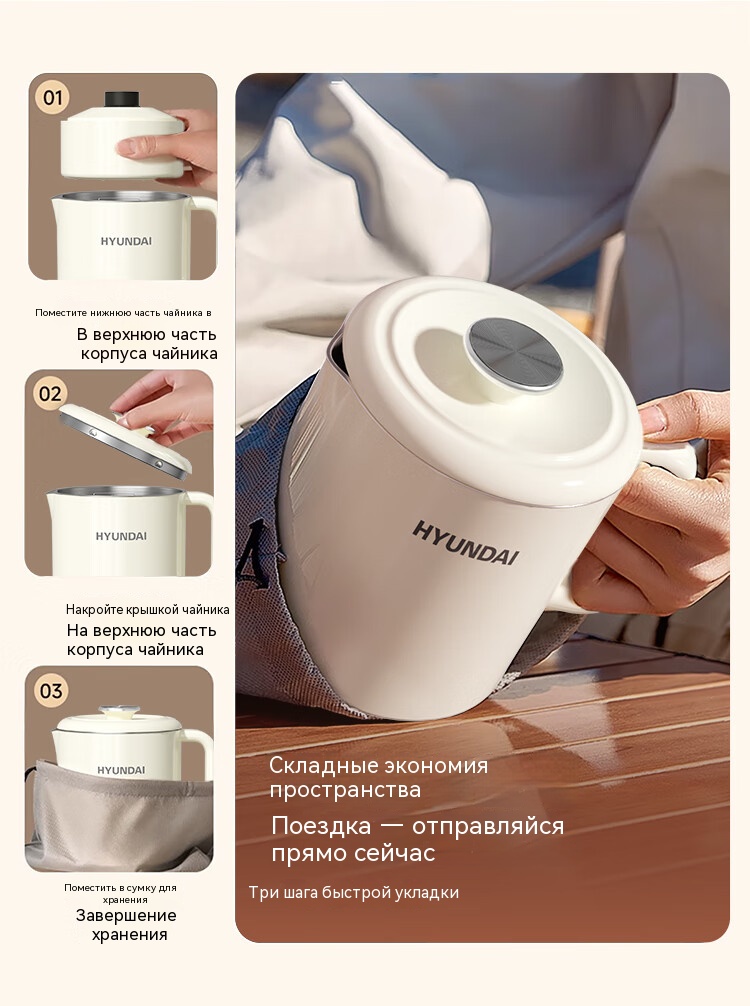 01

HYUNDAI

Поместите нижнюю часть чайника в

В верхнюю часть корпуса чайника

02

HYUNDAI

Накройте крышкой чайника

На верхнюю часть корпуса чайника

03

HYUNDAI

Поместить в сумку для хранения

Завершение хранения

HYUNDAI

Складные экономия пространства

Поездка — отправляйся прямо сейчас

Три шага быстрой укладки