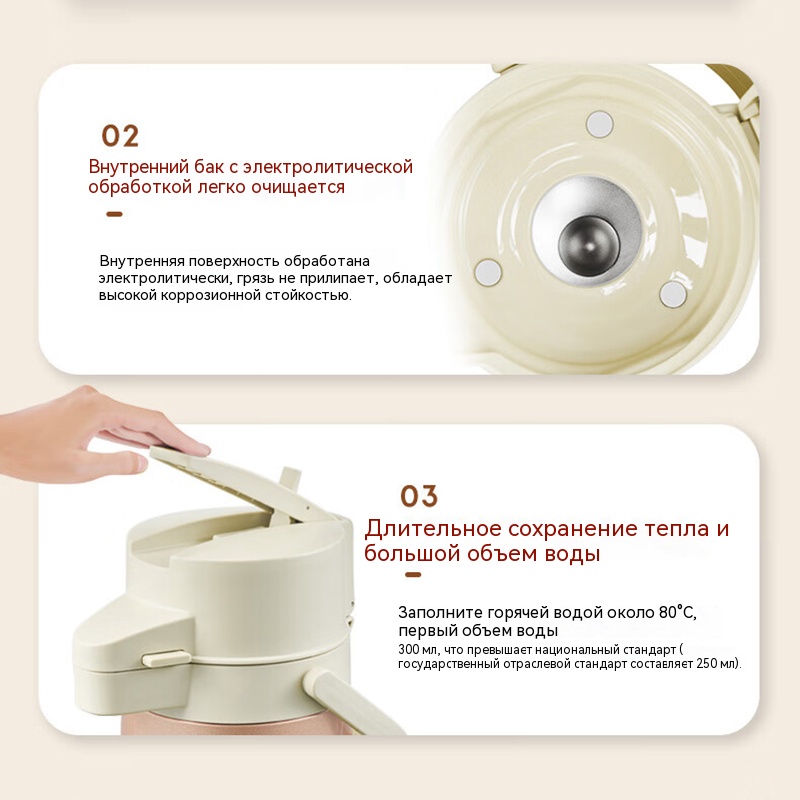 02

Внутренний бак с электролитической обработкой легко очищается

Внутренняя поверхность обработана электролитически, грязь не прилипает, обладает высокой коррозионной стойкостью.

03

Длительное сохранение тепла и большой объем воды

Заполните горячей водой около 80°C, первый объем воды

300 мл, что превышает национальный стандарт ( государственный отраслевой стандарт составляет 250 мл).