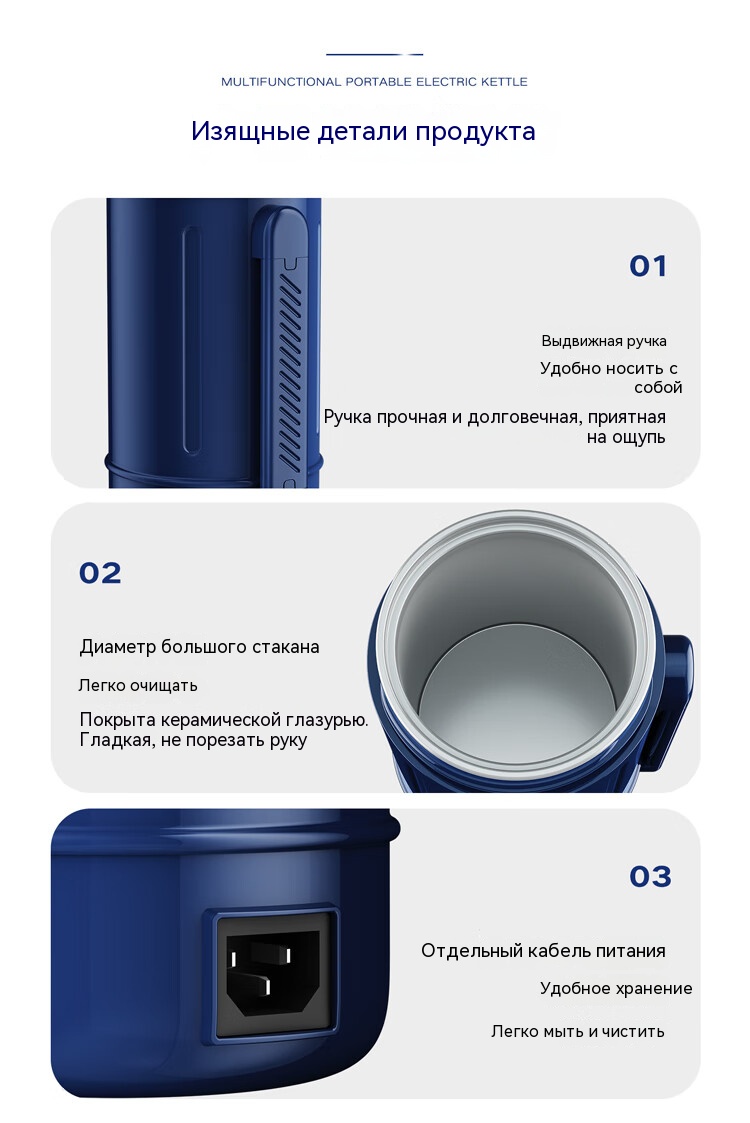 MULTIFUNCTIONAL PORTABLE ELECTRIC KETTLE

Изящные детали продукта

01

Выдвижная ручка

Удобно носить с собой

Ручка прочная и долговечная, приятная на ощупь

02

Диаметр большого стакана

Легко очищать

Покрыта керамической глазурью. Гладкая, не порезать руку

03

Отдельный кабель питания

Удобное хранение

Легко мыть и чистить