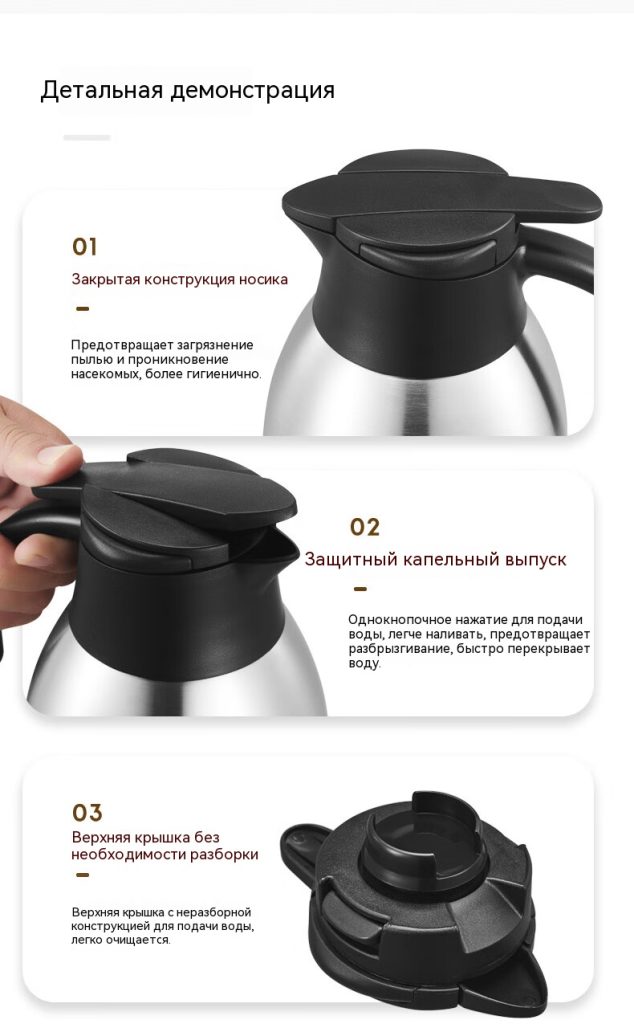 Детальная демонстрация

01

Закрытая конструкция носика

Предотвращает загрязнение пылью и проникновение насекомых, более гигиенично.

02

Защитный капельный выпуск

Однокнопочное нажатие для подачи воды, легче наливать, предотвращает разбрызгивание, быстро перекрывает воду.

03

Верхняя крышка без необходимости разборки

Верхняя крышка с неразборной конструкцией для подачи воды, легко очищается.