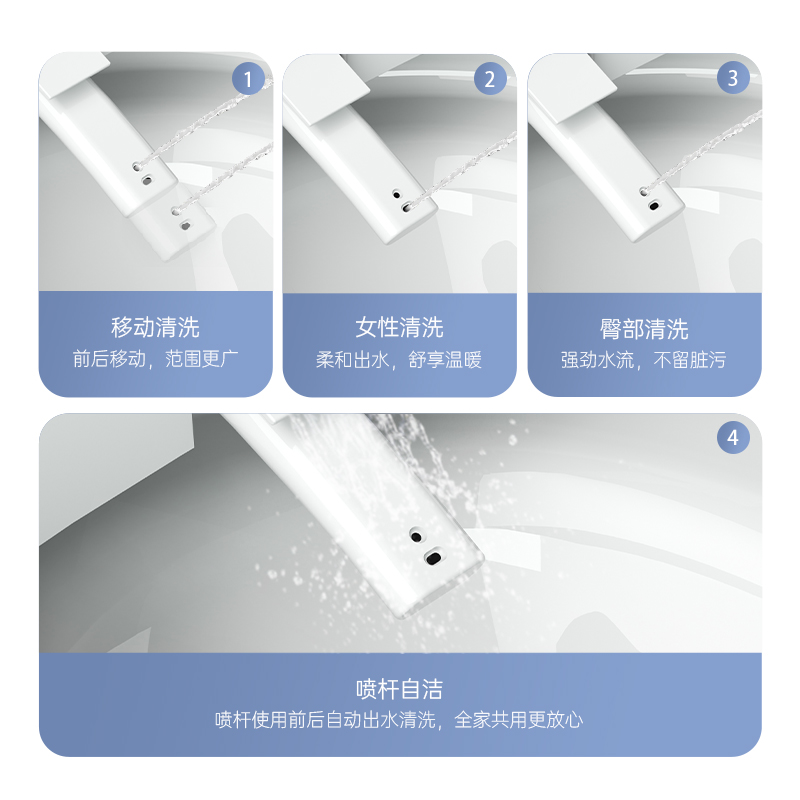 1

移动清洗
前后移动，范围更广

2

女性清洗
柔和出水，舒享温暖

3

臀部清洗
强劲水流，不留脏污

4

喷杆自洁
喷杆使用前后自动出水清洗，全家共用更放心