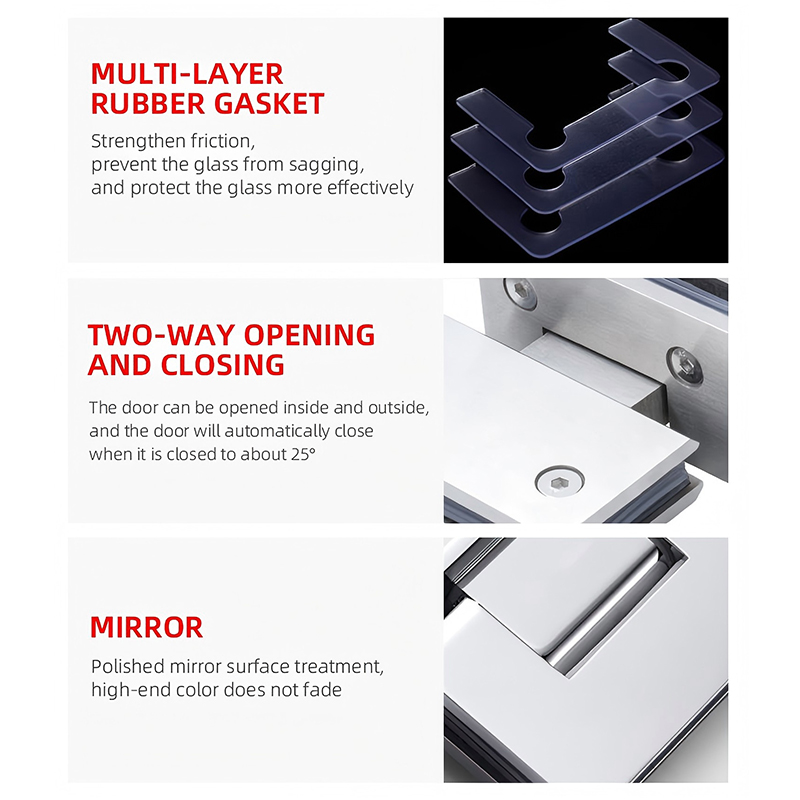 MULTI-LAYER RUBBER GASKET

Strengthen friction, prevent the glass from sagging, and protect the glass more effectively

TWO-WAY OPENING AND CLOSING

The door can be opened inside and outside, and the door will automatically close when it is closed to about 25°

MIRROR

Polished mirror surface treatment, high-end color does not fade