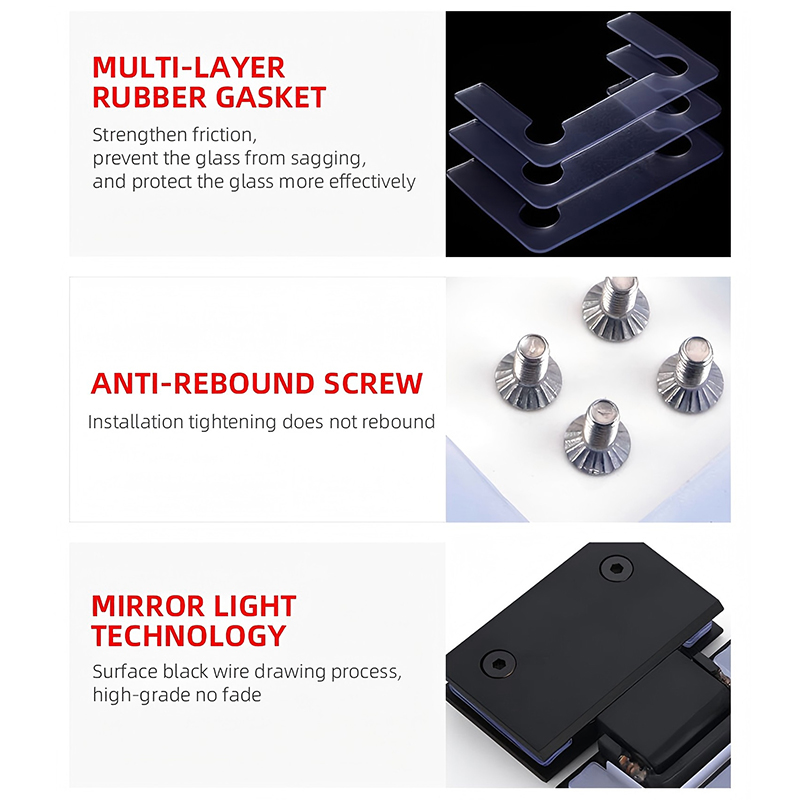 MULTI-LAYER RUBBER GASKET

Strengthen friction, prevent the glass from sagging, and protect the glass more effectively

ANTI-REBOUND SCREW

Installation tightening does not rebound

MIRROR LIGHT TECHNOLOGY

Surface black wire drawing process, high-grade no fade