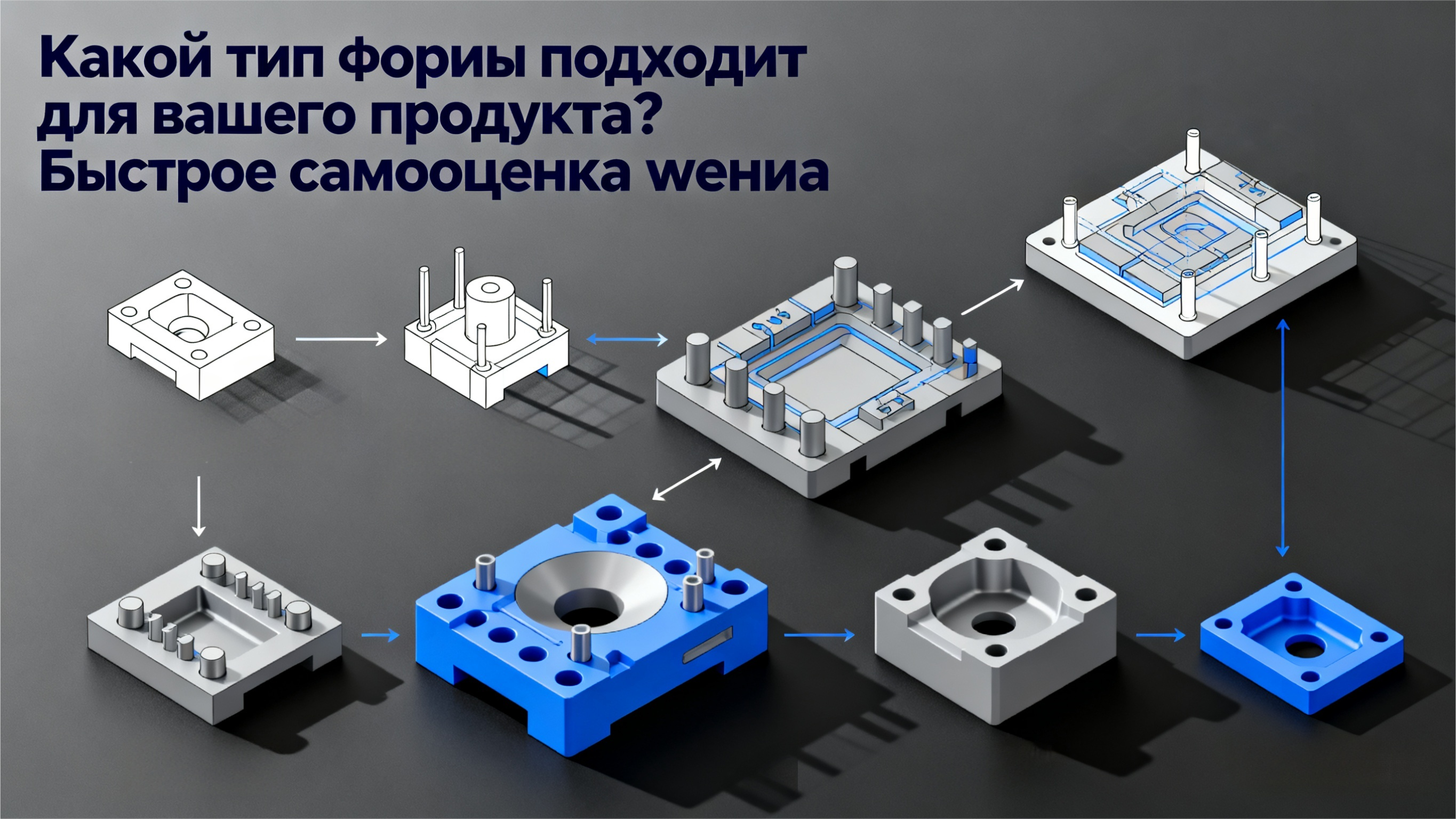 Какой тип фориы подходит для вашего продукта? Быстрое самооценка wениа