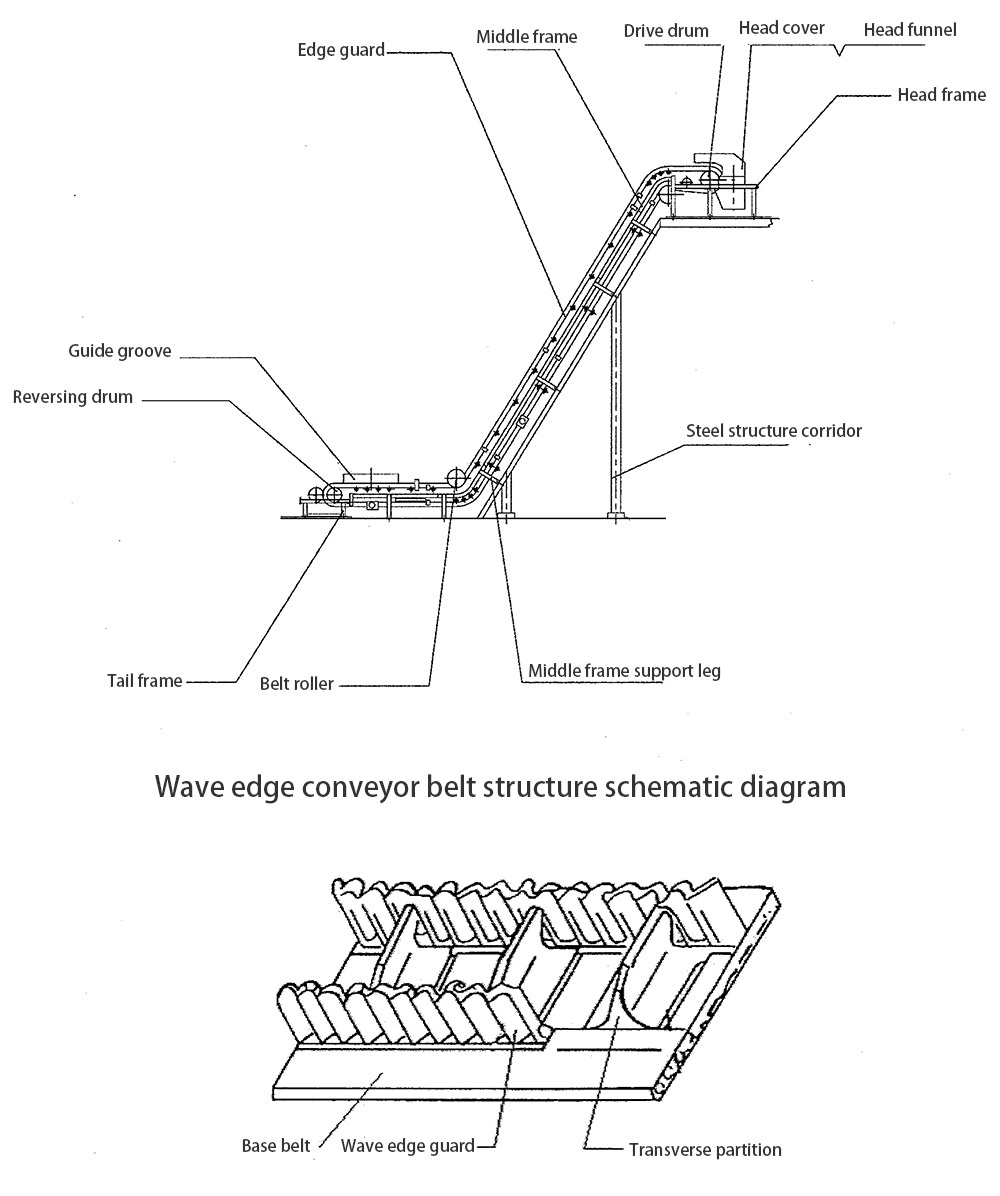 Edge guard
Middle frame
Drive drum
Head cover
Head funnel
Head frame
Guide groove
Reversing drum
Steel structure corridor
Tail frame
Belt roller
Middle frame support leg

Wave edge conveyor belt structure schematic diagram

Base belt
Wave edge guard
Transverse partition