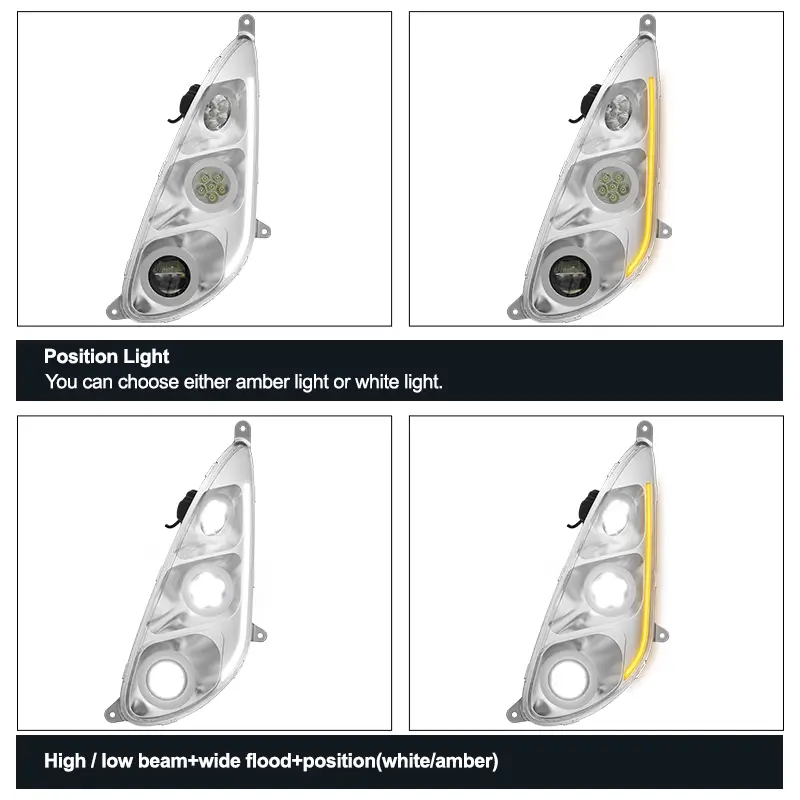 Position Light
You can choose either amber light or white light.

High / low beam+wide flood+position(white/amber)