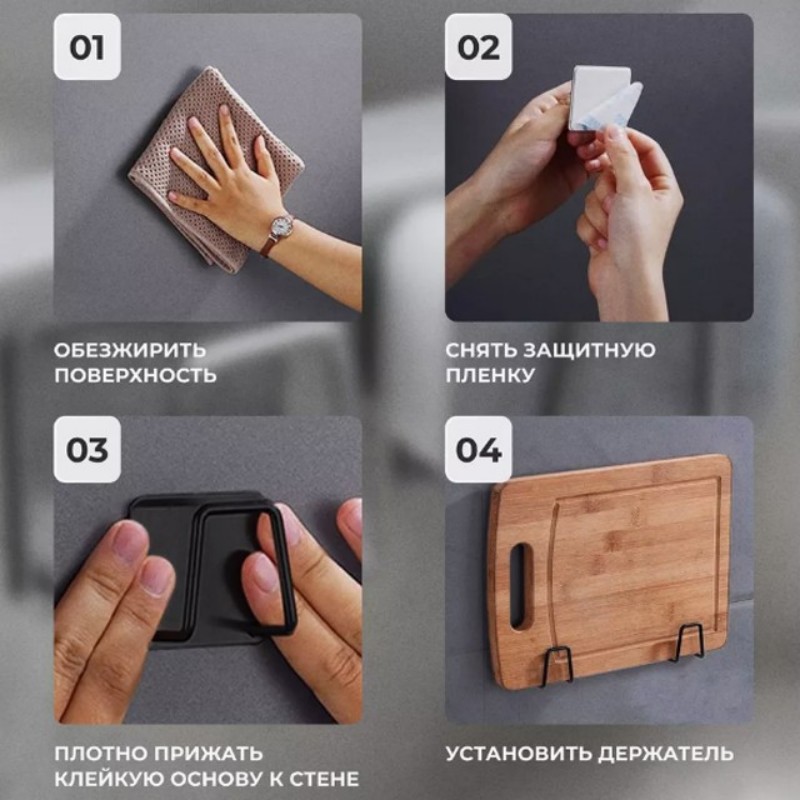 01

ОБЕЗЖИРИТЬ ПОВЕРХНОСТЬ

02

СНЯТЬ ЗАЩИТНУЮ ПЛЕНКУ

03

ПЛОТНО ПРИЖАТЬ КЛЕЙКУЮ ОСНОВУ К СТЕНЕ

04

УСТАНОВИТЬ ДЕРЖАТЕЛЬ