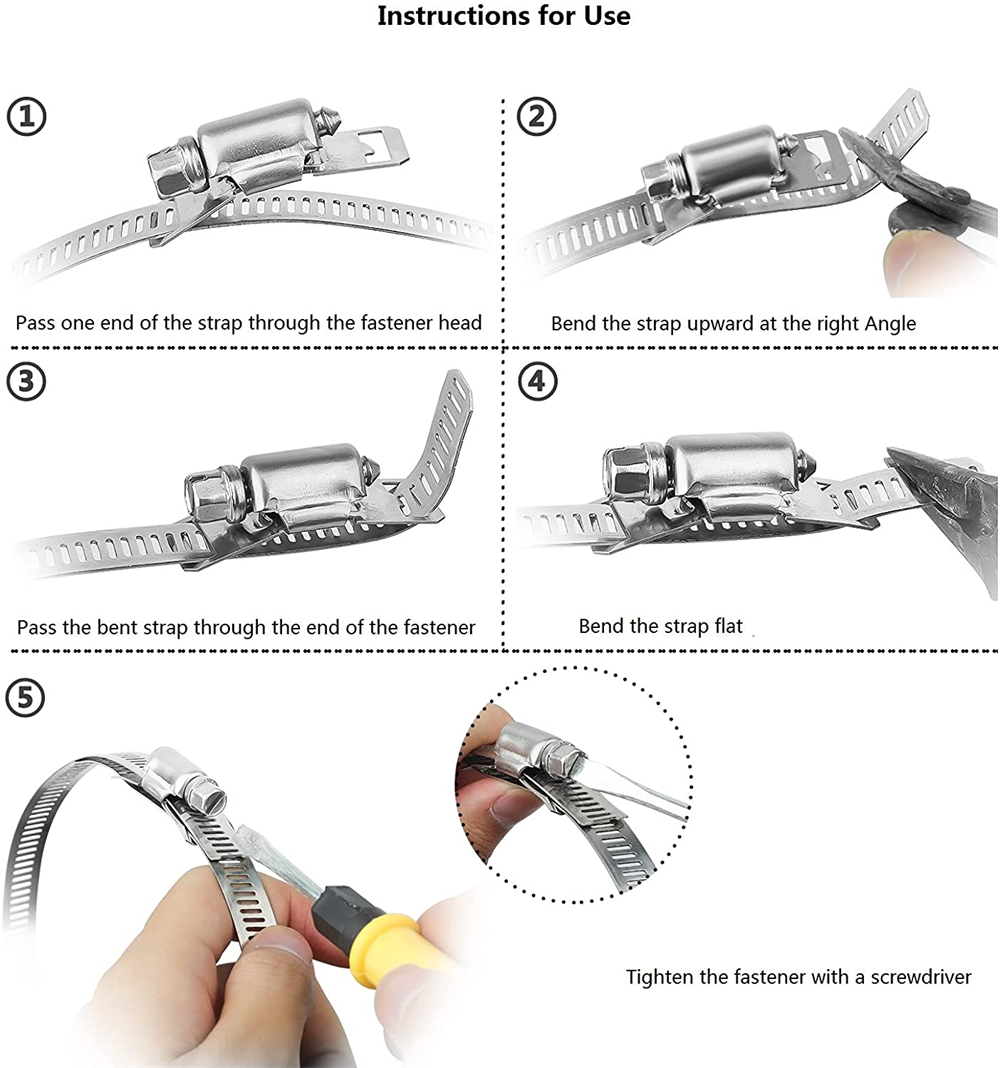 Instructions for Use

①

Pass one end of the strap through the fastener head

②

Bend the strap upward at the right Angle

③

Pass the bent strap through the end of the fastener

④

Bend the strap flat

⑤

Tighten the fastener with a screwdriver