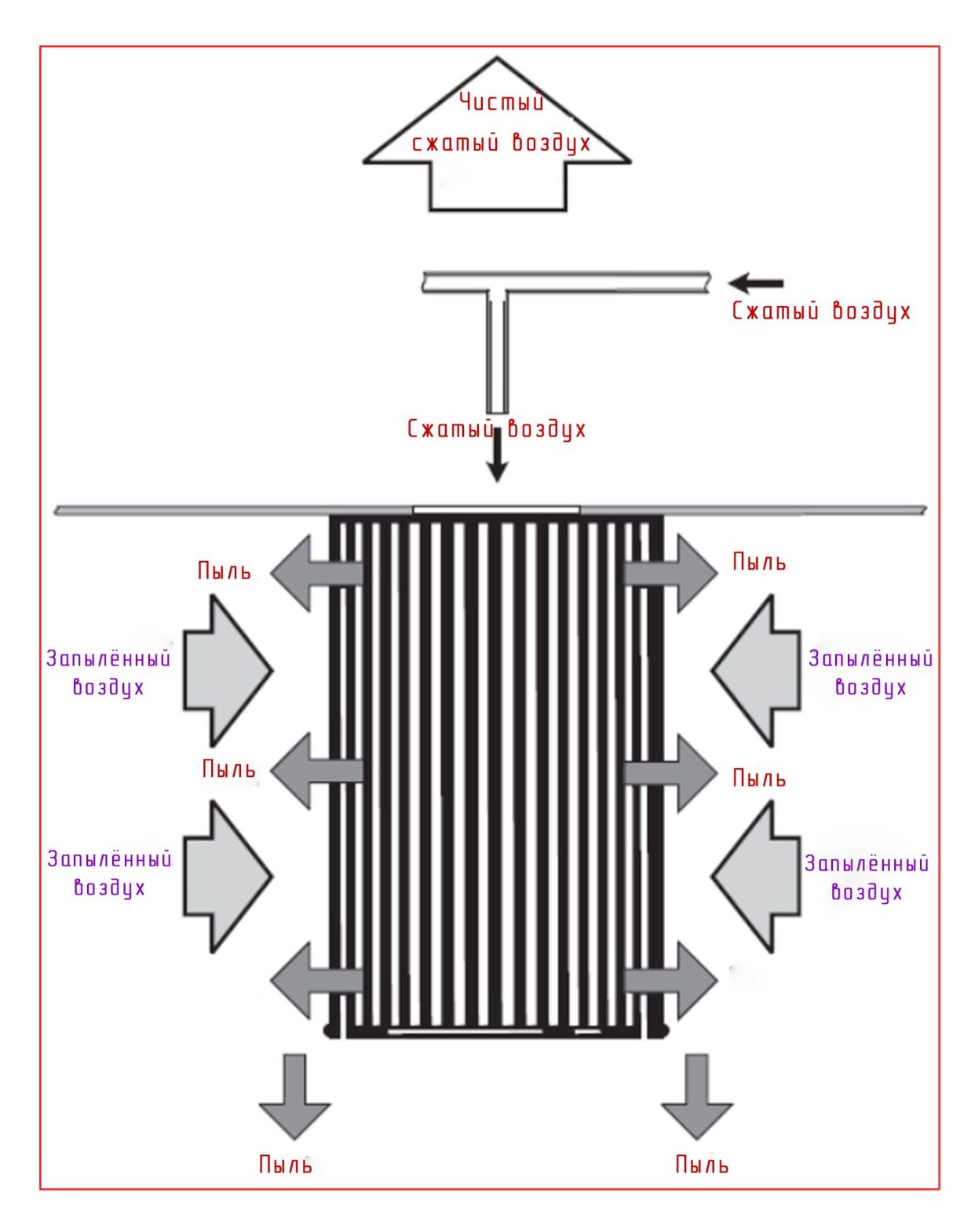 Чистый сжатый воздух

Сжатый воздух

Сжатый воздух

Пыль

Пыль

Запылённый воздух

Запылённый воздух

Пыль

Пыль

Запылённый воздух

Запылённый воздух

Пыль

Пыль