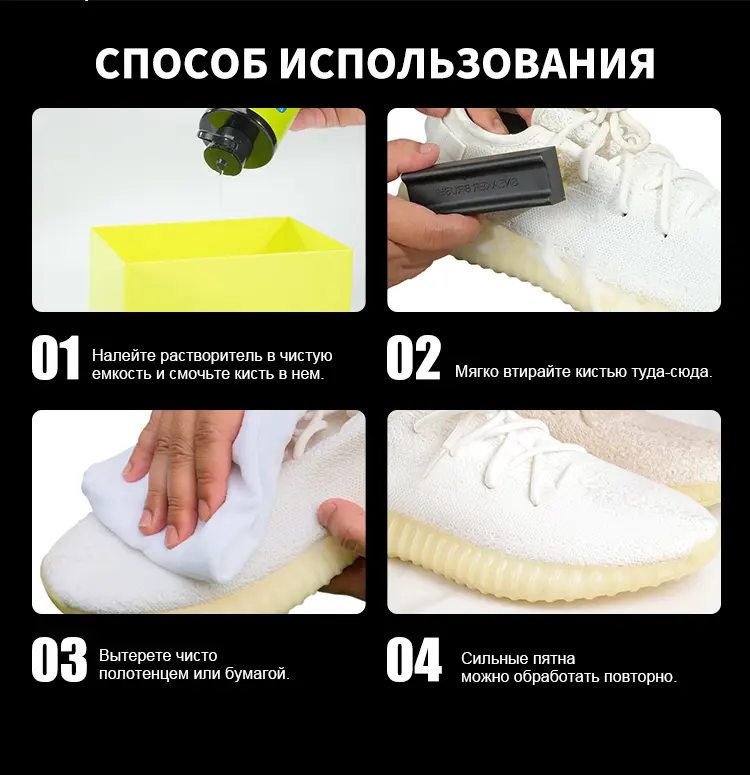 СПОСОБ ИСПОЛЬЗОВАНИЯ

SNEAKER BRUSH

01 Налейте растворитель в чистую емкость и смочьте кисть в нем.

02 Мягко втирайте кистью туда-сюда.

03 Вытерете чисто полотенцем или бумагой.

04 Сильные пятна можно обработать повторно.