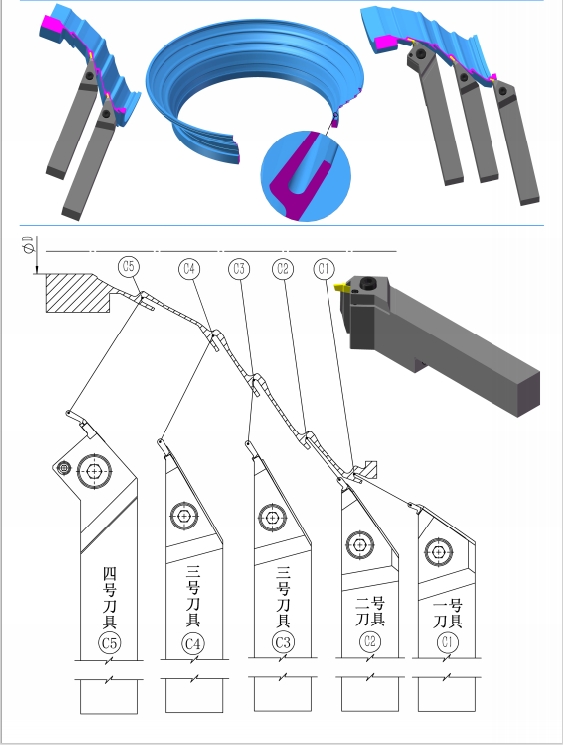 $\phi D$

C5 C4 C3 C2 C1

四号刀具 C5

三号刀具 C4

三号刀具 C3

二号刀具 C2

一号刀具 C1