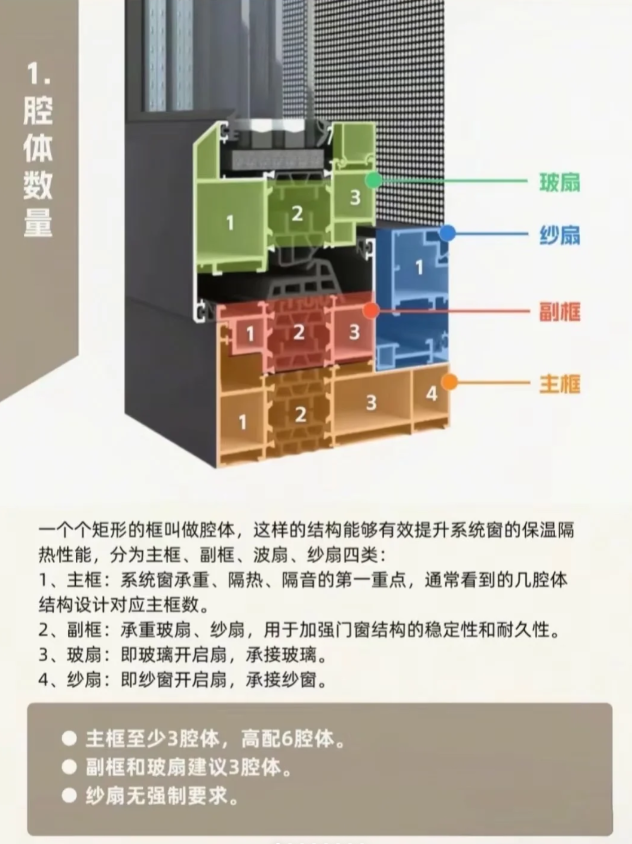 1. 腔体数量

1
2
3
玻扇
1
纱扇
1
2
3
副框
1
2
3
4
主框

一个个矩形的框叫做腔体，这样的结构能够有效提升系统窗的保温隔热性能，分为主框、副框、波扇、纱扇四类：
1、主框：系统窗承重、隔热、隔音的第一重点，通常看到的几腔体结构设计对应主框数。
2、副框：承重玻扇、纱扇，用于加强门窗结构的稳定性和耐久性。
3、玻扇：即玻璃开启扇，承接玻璃。
4、纱扇：即纱窗开启扇，承接纱窗。

● 主框至少3腔体，高配6腔体。
● 副框和玻扇建议3腔体。
● 纱扇无强制要求。