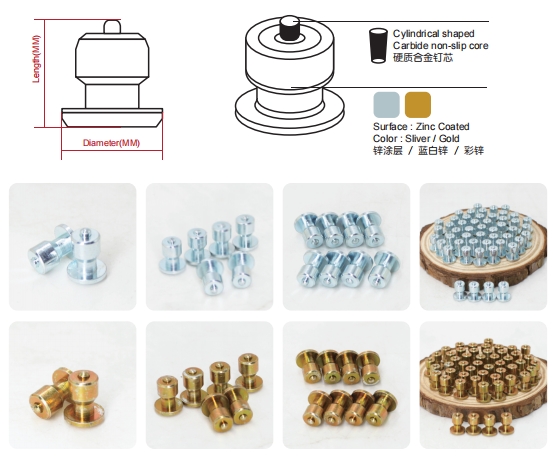 Length(MM)

Diameter(MM)

Cylindrical shaped
Carbide non-slip core
硬质合金钉芯

Surface : Zinc Coated
Color : Sliver / Gold
锌涂层 / 蓝白锌 / 彩锌