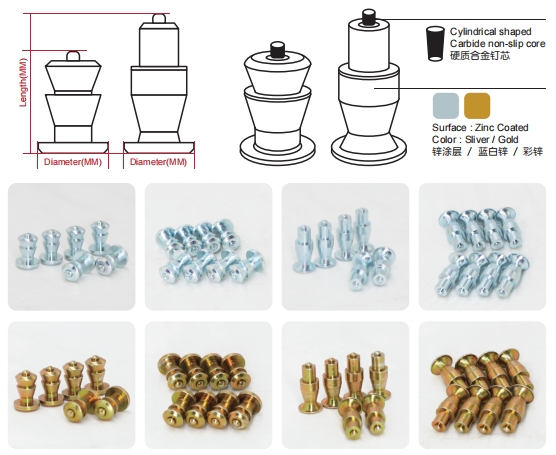 Length(MM)

Diameter(MM)

Diameter(MM)

Cylindrical shaped Carbide non-slip core
硬质合金钉芯

Surface : Zinc Coated
Color : Sliver / Gold
锌涂层 / 蓝白锌 / 彩锌