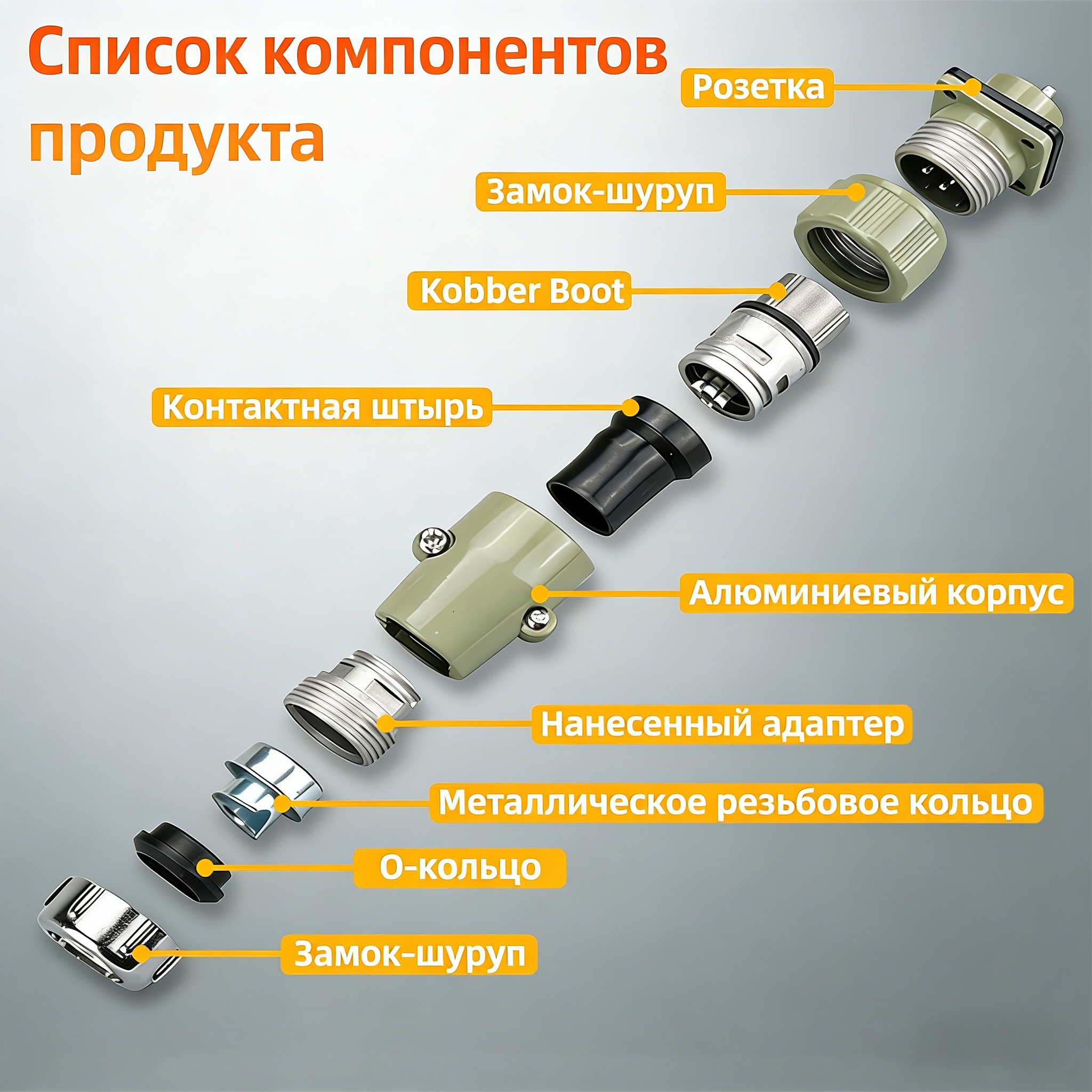 Список компонентов продукта

Розетка

Замок-шуруп

Kobber Boot

Контактная штырь

Алюминиевый корпус

Нанесенный адаптер

Металлическое резьбовое кольцо

О-кольцо

Замок-шуруп