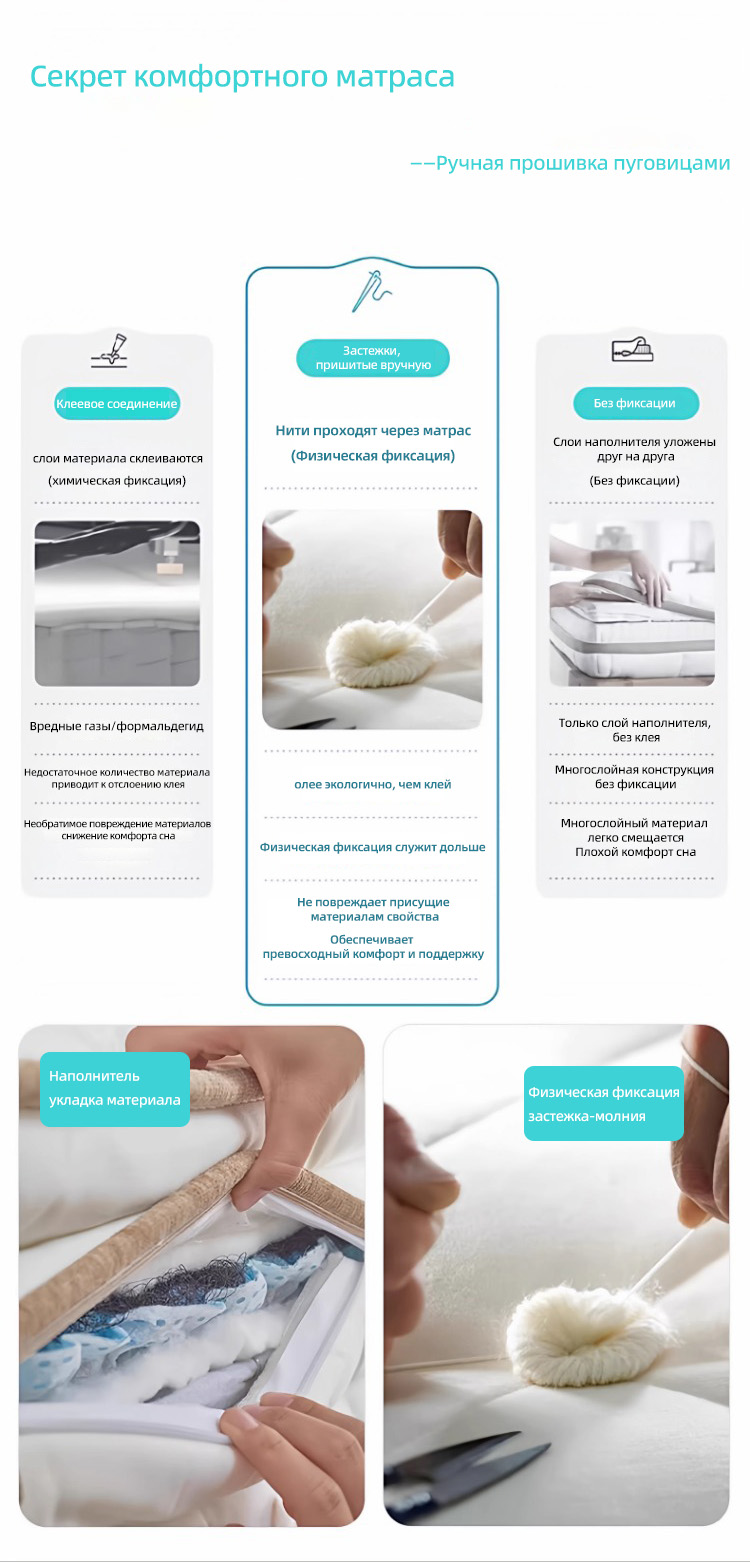 Секрет комфортного матраса

——Ручная прошивка пуговицами

Клеевое соединение

слои материала склеиваются

(химическая фиксация)

Вредные газы/формальдегид

Недостаточное количество материала приводит к отслоению клея

Необратимое повреждение материалов снижение комфорта сна

Застежки, пришитые вручную

Нити проходят через матрас

(Физическая фиксация)

олее экологично, чем клей

Физическая фиксация служит дольше

Не повреждает присущие материалам свойства

Обеспечивает превосходный комфорт и поддержку

Без фиксации

Слои наполнителя уложены друг на друга

(Без фиксации)

Только слой наполнителя, без клея

Многослойная конструкция без фиксации

Многослойный материал легко смещается

Плохой комфорт сна

Наполнитель укладка материала

Физическая фиксация застежка-молния