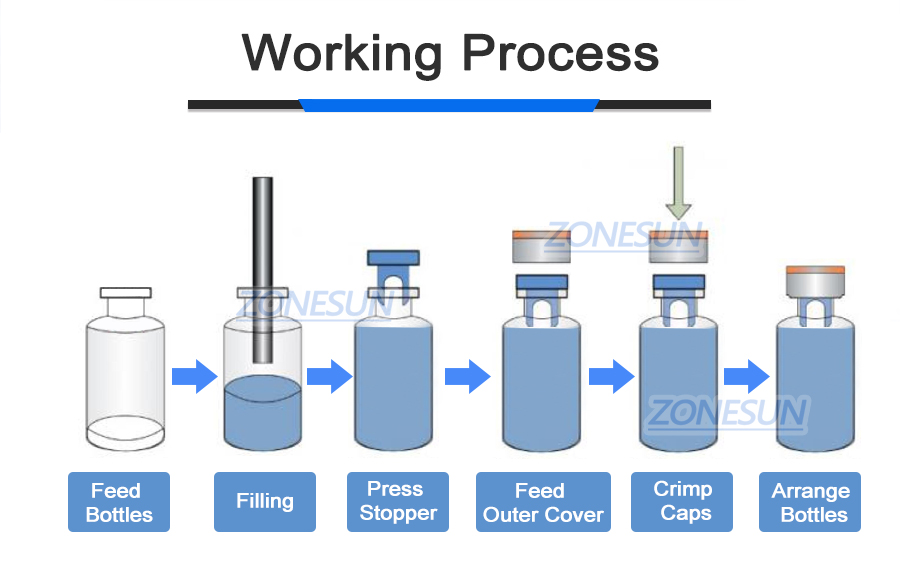 Working Process

ZONESUN

ZONESUN

ZONESUN

Feed Bottles

Filling

Press Stopper

Feed Outer Cover

Crimp Caps

Arrange Bottles