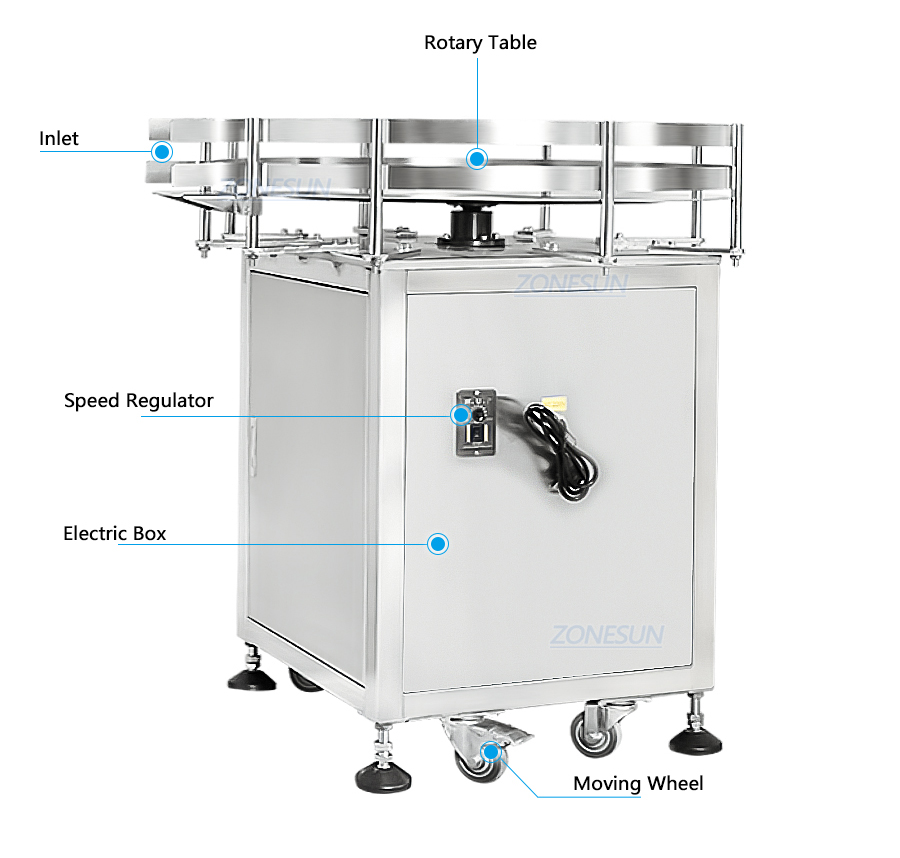 Rotary Table

Inlet

ZONESUN

ZONESUN

Speed Regulator

Electric Box

ZONESUN

Moving Wheel