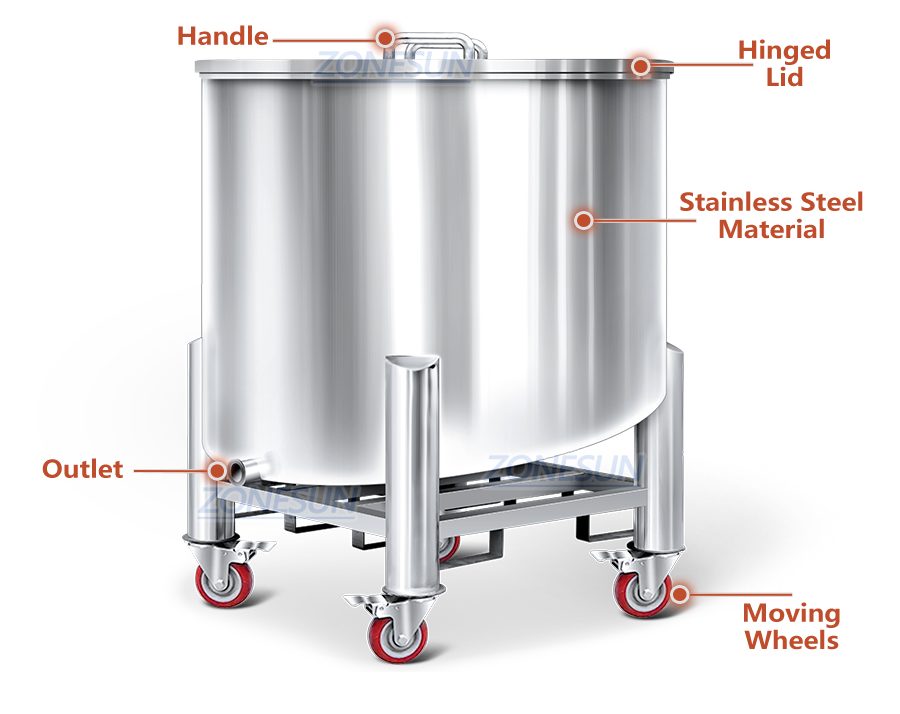 Handle

ZONESUN

Hinged Lid

Stainless Steel Material

Outlet

ZONESUN

ZONESUN

Moving Wheels