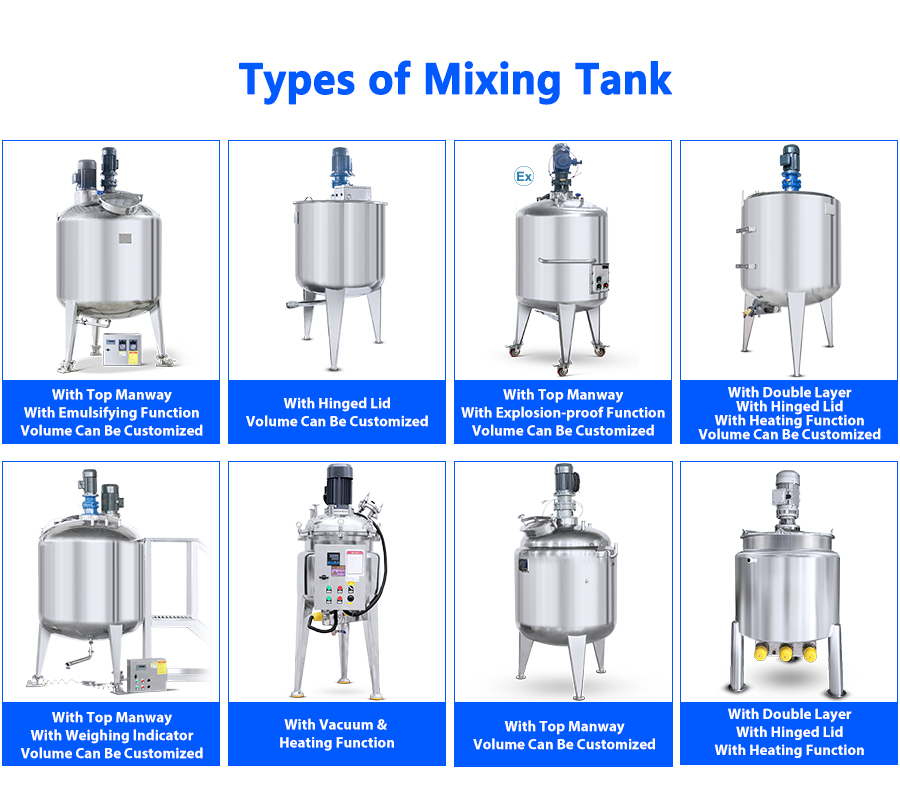 Types of Mixing Tank

Ex

With Top Manway
With Emulsifying Function
Volume Can Be Customized

With Hinged Lid
Volume Can Be Customized

With Top Manway
With Explosion-proof Function
Volume Can Be Customized

With Double Layer
With Hinged Lid
With Heating Function
Volume Can Be Customized

With Top Manway
With Weighing Indicator
Volume Can Be Customized

With Vacuum &
Heating Function

With Top Manway
Volume Can Be Customized

With Double Layer
With Hinged Lid
With Heating Function