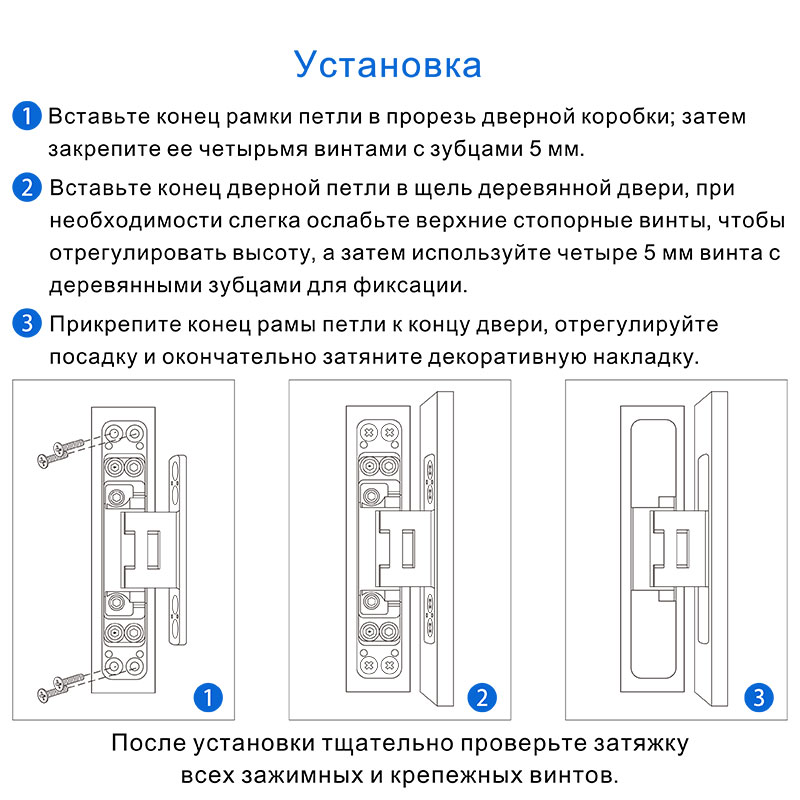 Установка

1 Вставьте конец рамки петли в прорезь дверной коробки; затем закрепите ее четырьмя винтами с зубцами 5 мм.

2 Вставьте конец дверной петли в щель деревянной двери, при необходимости слегка ослабьте верхние стопорные винты, чтобы отрегулировать высоту, а затем используйте четыре 5 мм винта с деревянными зубцами для фиксации.

3 Прикрепите конец рамы петли к концу двери, отрегулируйте посадку и окончательно затяните декоративную накладку.

1

2

3

После установки тщательно проверьте затяжку всех зажимных и крепежных винтов.