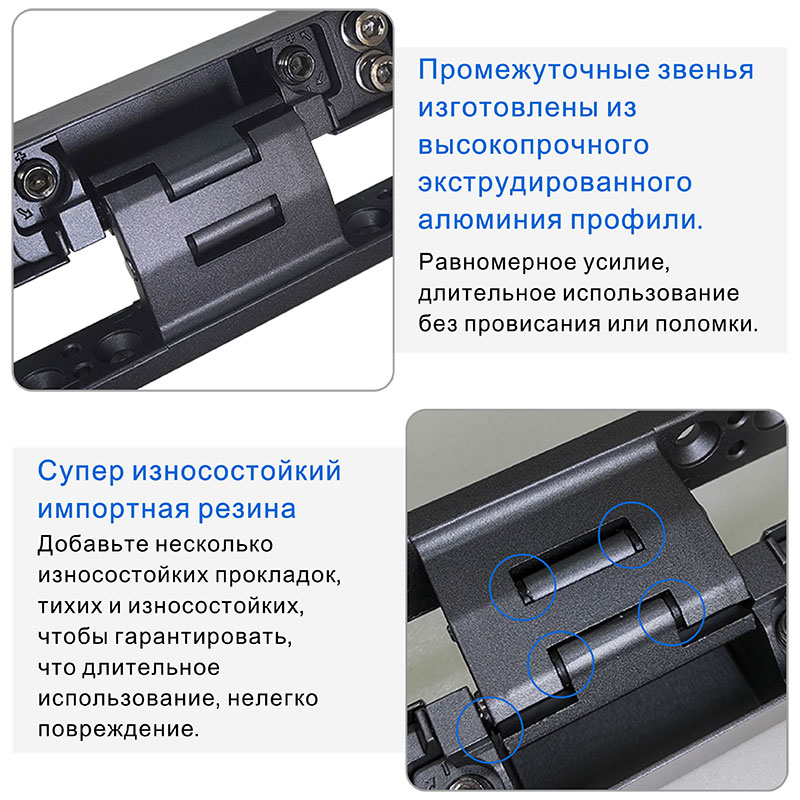 Промежуточные звенья изготовлены из высокопрочного экструдированного алюминия профили.

Равномерное усилие, длительное использование без провисания или поломки.

Супер износостойкий импортная резина

Добавьте несколько износостойких прокладок, тихих и износостойких, чтобы гарантировать, что длительное использование, нелегко повреждение.