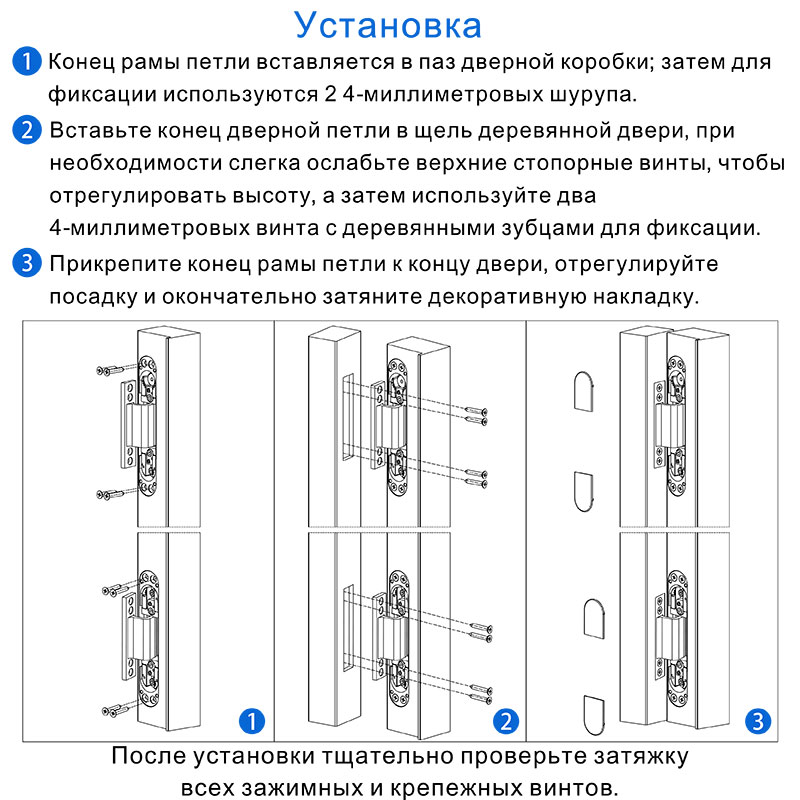 Установка

1 Конец рамы петли вставляется в паз дверной коробки; затем для фиксации используются 2 4-миллиметровых шурупа.

2 Вставьте конец дверной петли в щель деревянной двери, при необходимости слегка ослабьте верхние стопорные винты, чтобы отрегулировать высоту, а затем используйте два 4-миллиметровых винта с деревянными зубцами для фиксации.

3 Прикрепите конец рамы петли к концу двери, отрегулируйте посадку и окончательно затяните декоративную накладку.

1

2

3

После установки тщательно проверьте затяжку всех зажимных и крепежных винтов.