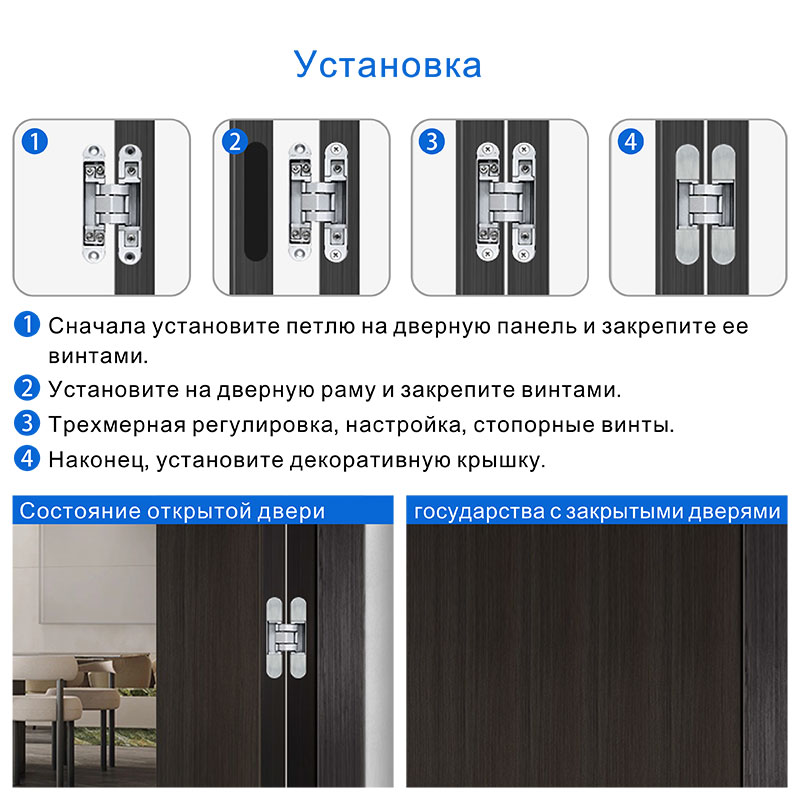 Установка

1

2

3

4

1 Сначала установите петлю на дверную панель и закрепите ее винтами.

2 Установите на дверную раму и закрепите винтами.

3 Трехмерная регулировка, настройка, стопорные винты.

4 Наконец, установите декоративную крышку.

Состояние открытой двери

государства с закрытыми дверями