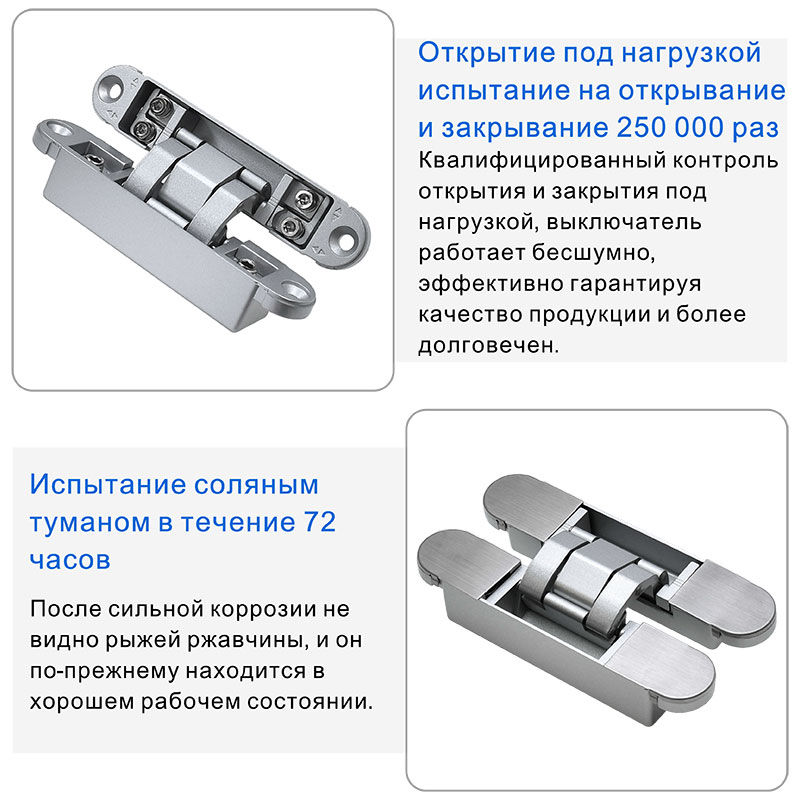 Открытие под нагрузкой испытание на открывание и закрывание 250 000 раз

Квалифицированный контроль открытия и закрытия под нагрузкой, выключатель работает бесшумно, эффективно гарантируя качество продукции и более долговечен.

Испытание соляным туманом в течение 72 часов

После сильной коррозии не видно рыжей ржавчины, и он по-прежнему находится в хорошем рабочем состоянии.