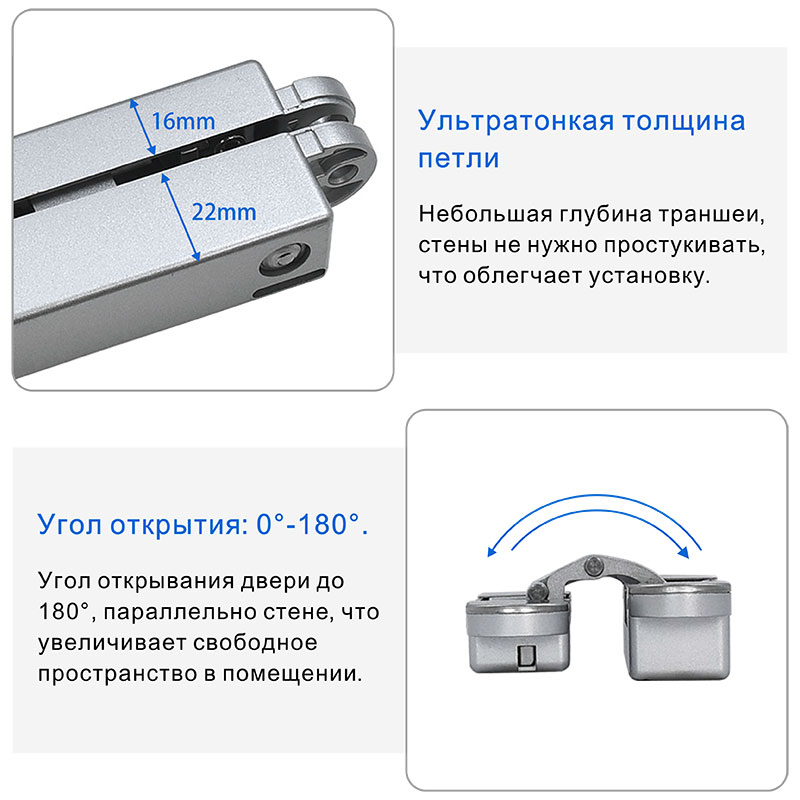 16mm
22mm

Ультратонкая толщина петли

Небольшая глубина траншеи, стены не нужно простукивать, что облегчает установку.

Угол открытия: 0°-180°.

Угол открывания двери до 180°, параллельно стене, что увеличивает свободное пространство в помещении.