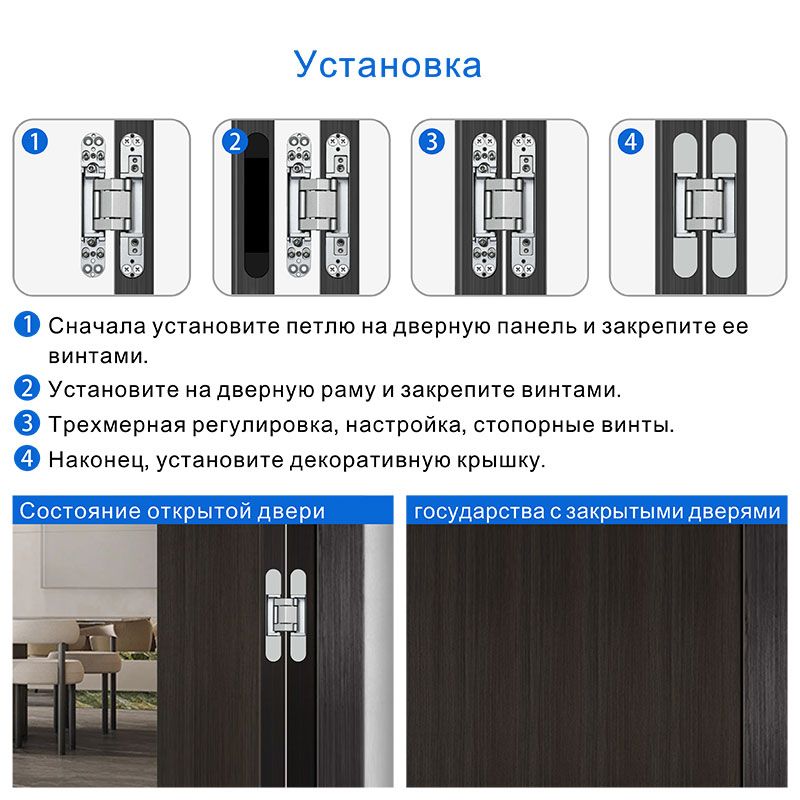 Установка

1

2

3

4

1 Сначала установите петлю на дверную панель и закрепите ее винтами.

2 Установите на дверную раму и закрепите винтами.

3 Трехмерная регулировка, настройка, стопорные винты.

4 Наконец, установите декоративную крышку.

Состояние открытой двери

государства с закрытыми дверями