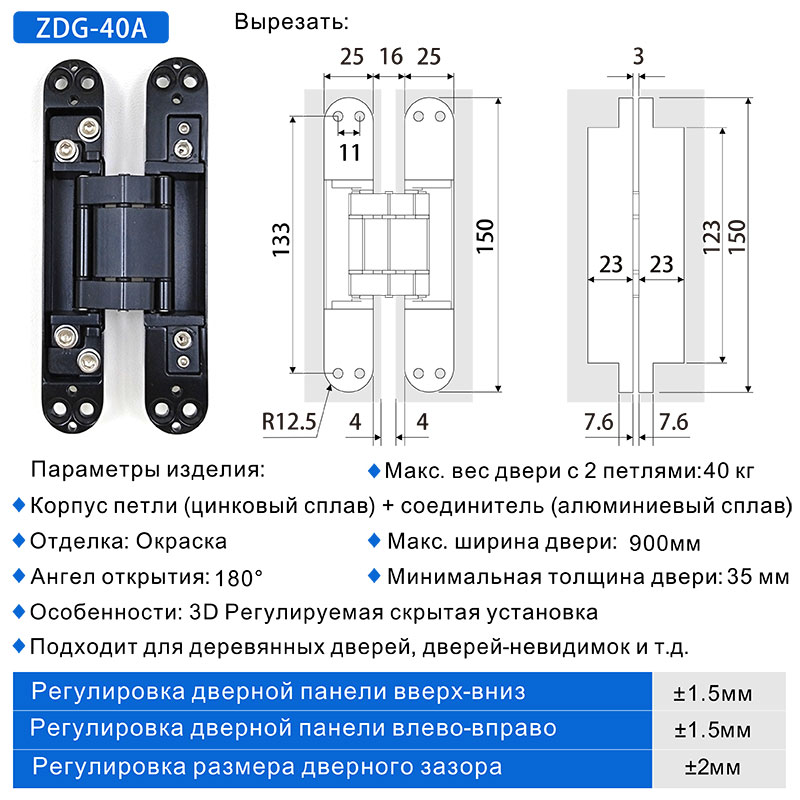 ZDG-40A

Вырезать:

25 16 25

11

133

150

R12.5 4 4

3

23 23

123 150

7.6 7.6

Параметры изделия:

◆ Макс. вес двери с 2 петлями:40 кг

◆ Корпус петли (цинковый сплав) + соединитель (алюминиевый сплав)

◆ Отделка: Окраска

◆ Макс. ширина двери: 900мм

◆ Ангел открытия: 180°

◆ Минимальная толщина двери: 35 мм

◆ Особенности: 3D Регулируемая скрытая установка

◆ Подходит для деревянных дверей, дверей-невидимок и т.д.

| Регулировка дверной панели вверх-вниз | ±1.5мм |
|---|---|
| Регулировка дверной панели влево-вправо | ±1.5мм |
| Регулировка размера дверного зазора | ±2мм |