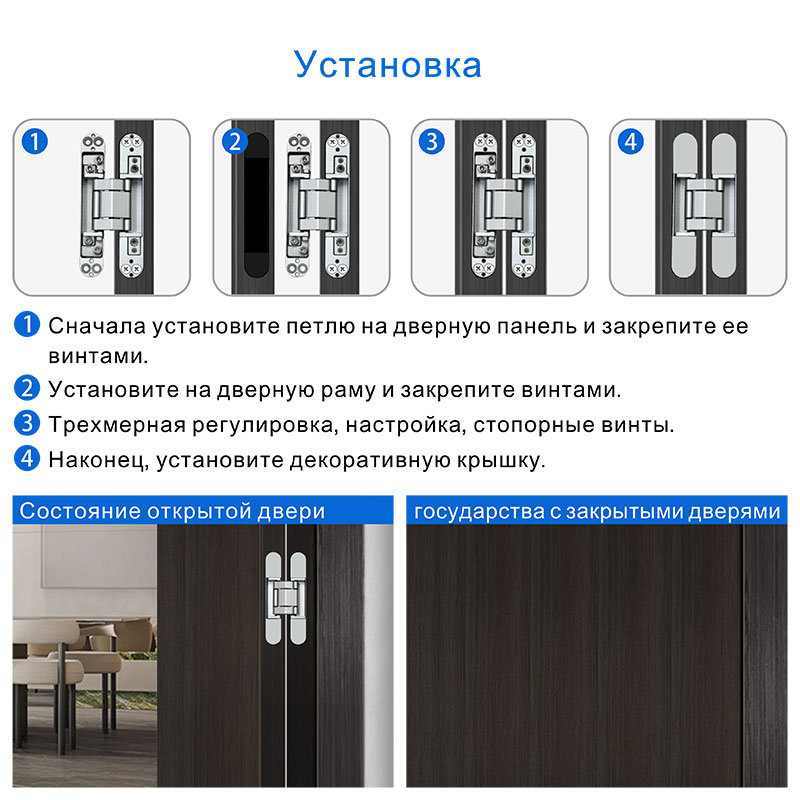 Установка

1

2

3

4

1 Сначала установите петлю на дверную панель и закрепите ее винтами.

2 Установите на дверную раму и закрепите винтами.

3 Трехмерная регулировка, настройка, стопорные винты.

4 Наконец, установите декоративную крышку.

Состояние открытой двери

государства с закрытыми дверями