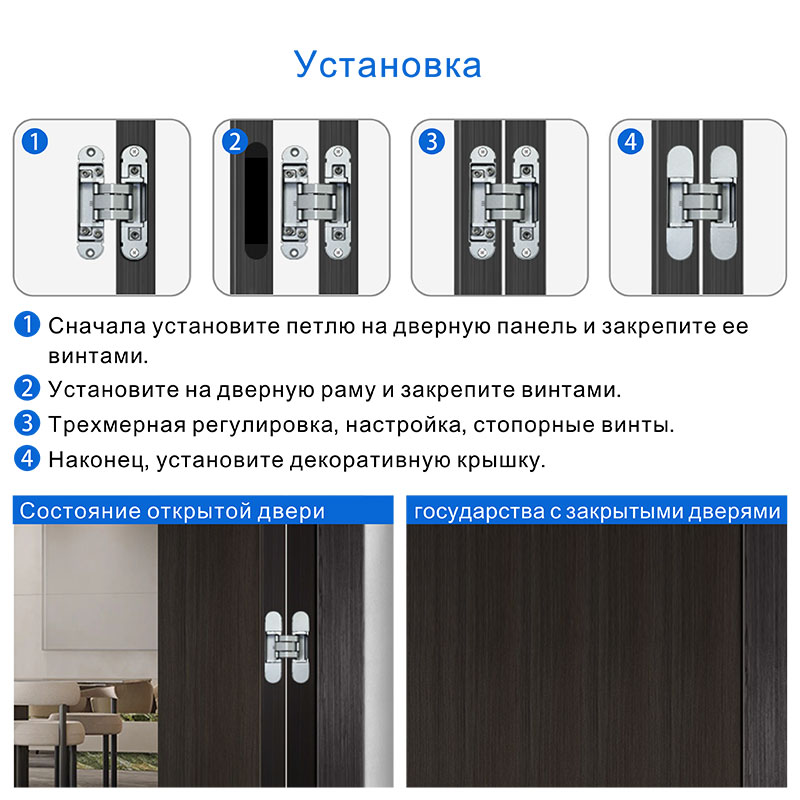 Установка

1

2

3

4

1 Сначала установите петлю на дверную панель и закрепите ее винтами.

2 Установите на дверную раму и закрепите винтами.

3 Трехмерная регулировка, настройка, стопорные винты.

4 Наконец, установите декоративную крышку.

Состояние открытой двери

государства с закрытыми дверями