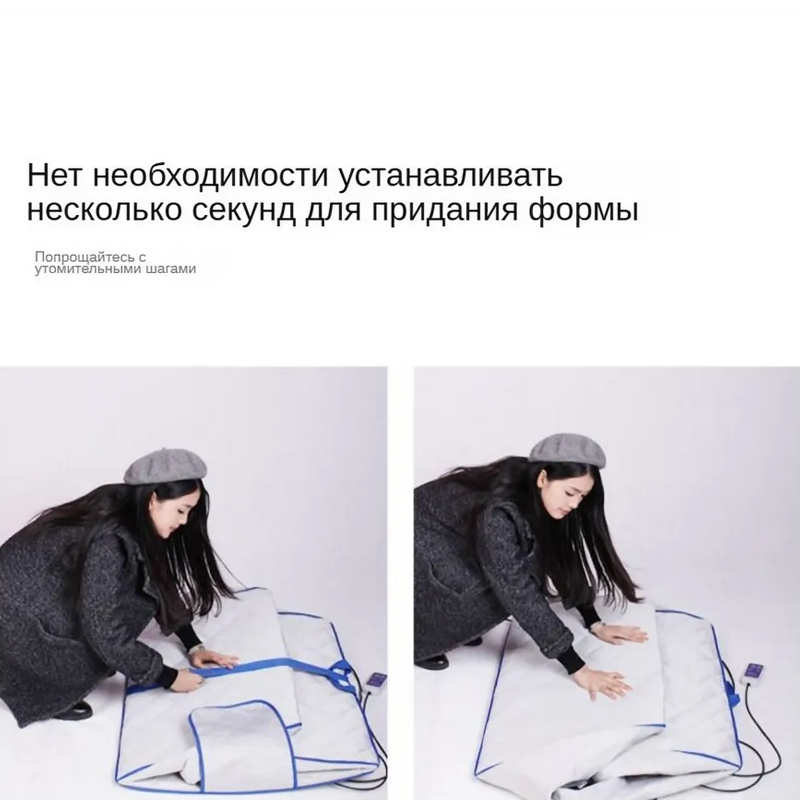 Нет необходимости устанавливать несколько секунд для придания формы

Попрощайтесь с утомительными шагами